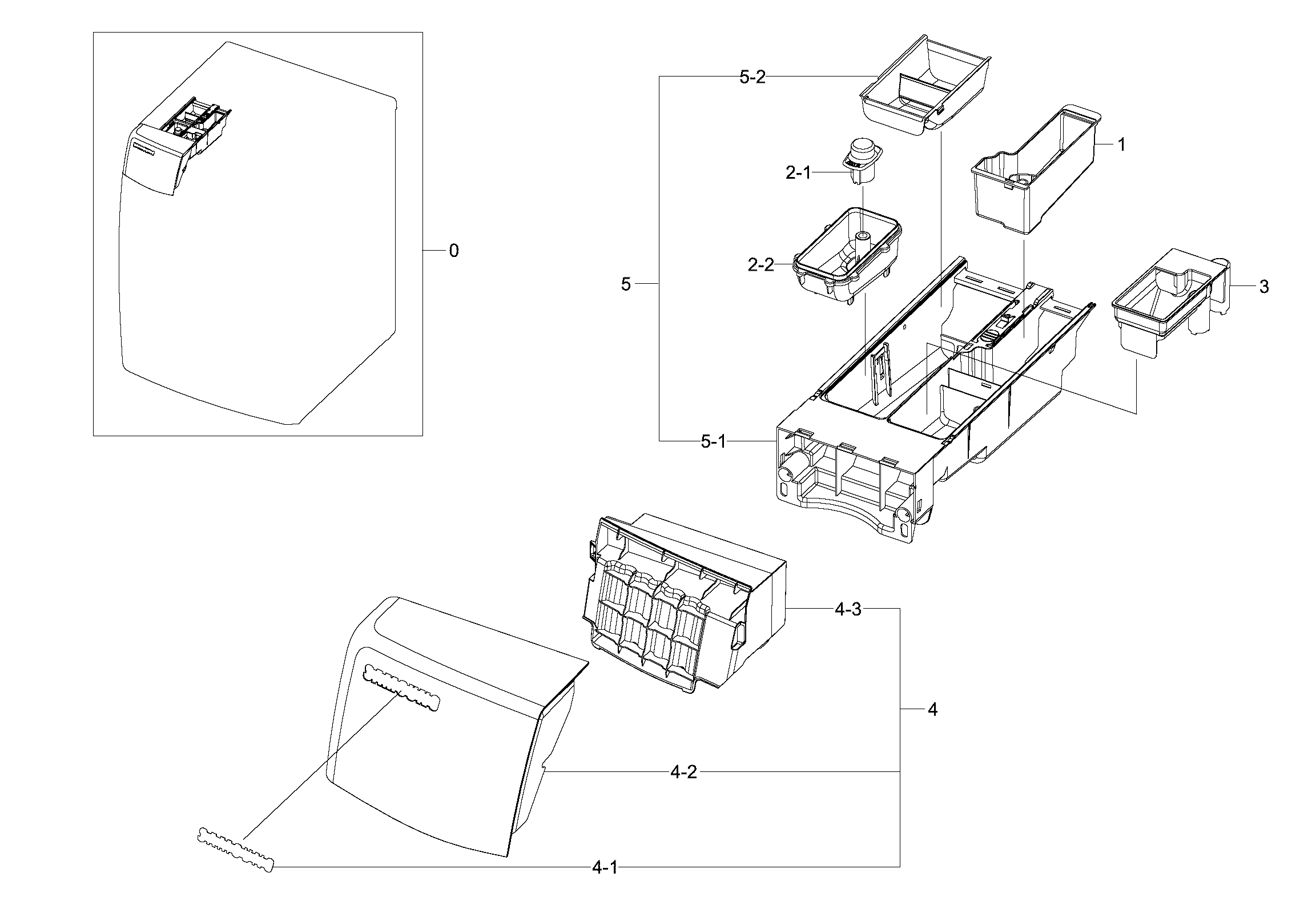 0

5-2

1

2-1

2-2

5

3

5-1

4-3

4

4-2

4-1