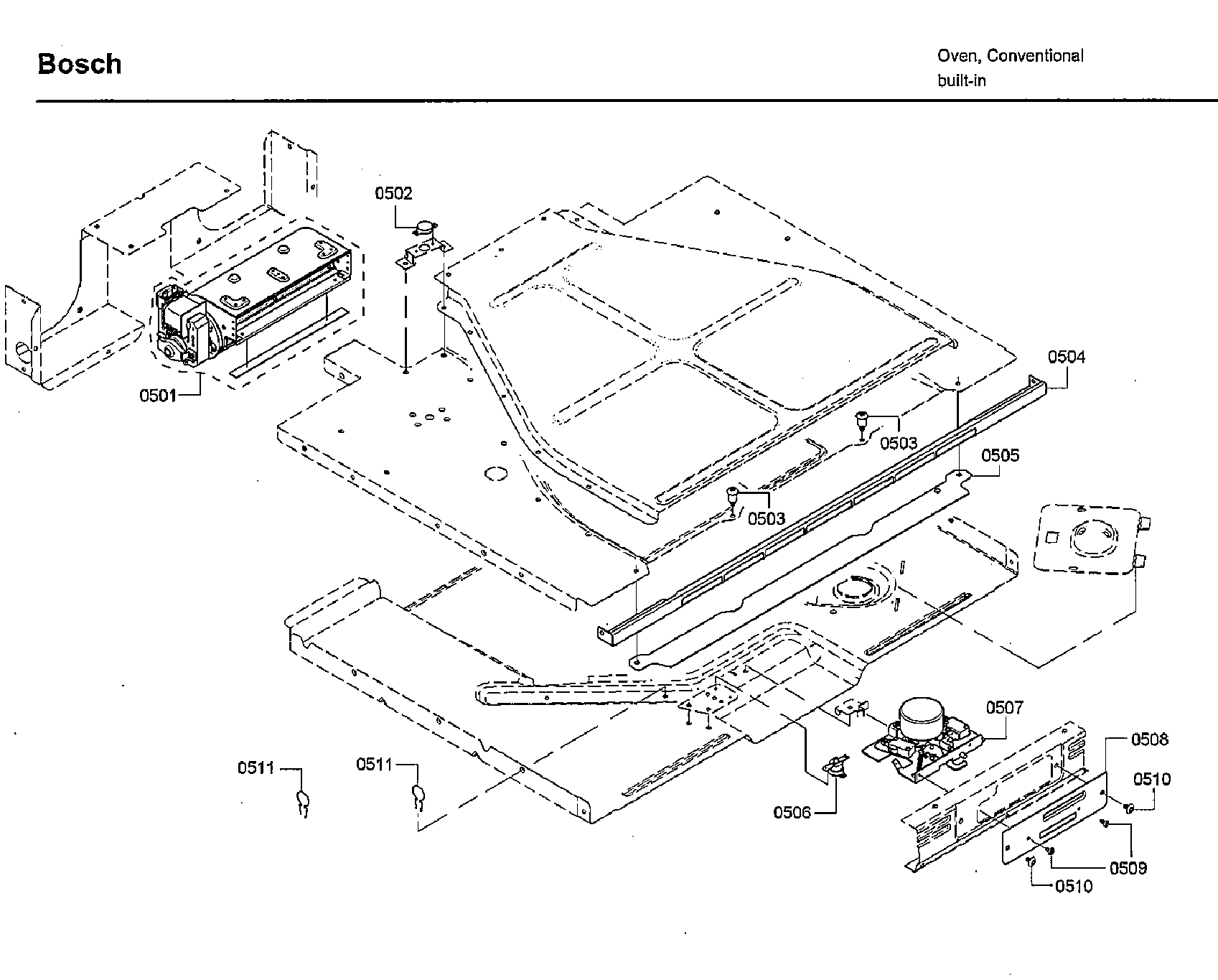 Bosch

Oven, Conventional
built-in

0502
0501
0504
0503
0505
0503
0507
0508
0510
0511
0511
0506
0509
0510