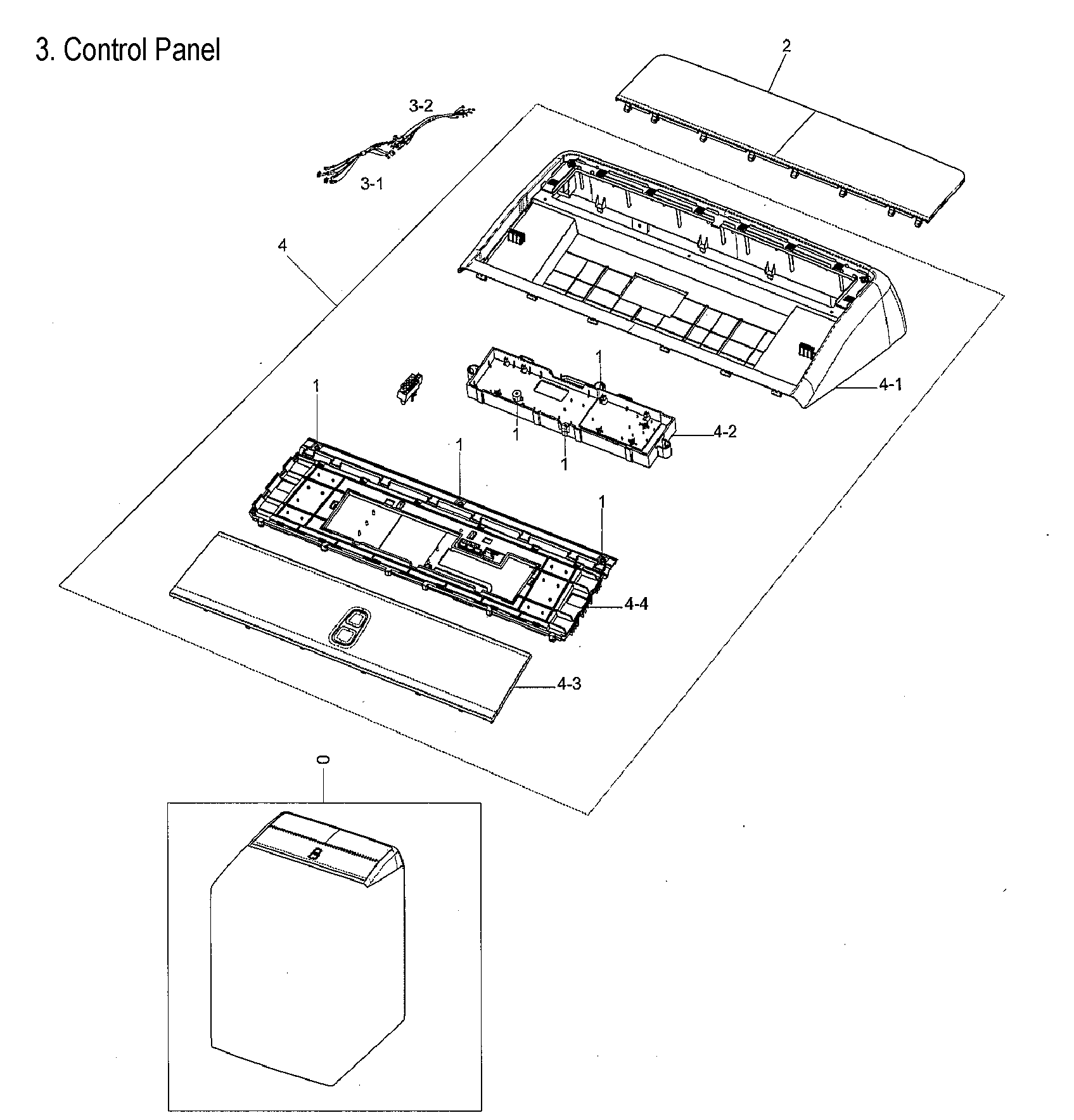 3. Control Panel

2

3-2

3-1

4

1

4-1

1

1

4-2

1

1

1

1

4-4

4-3