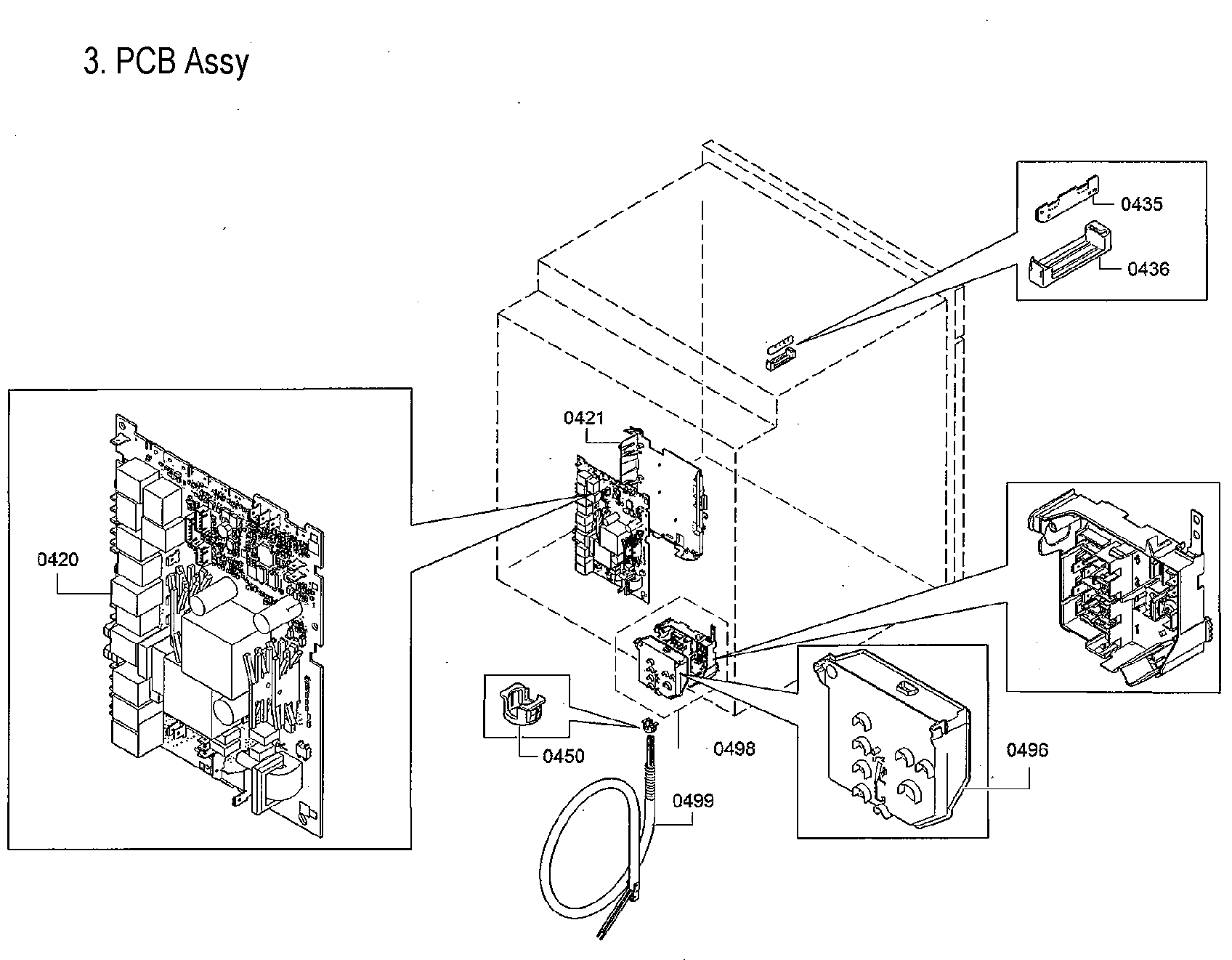 3. PCB Assy

0435

0436

0421

0420

0450

0498

0496

0499