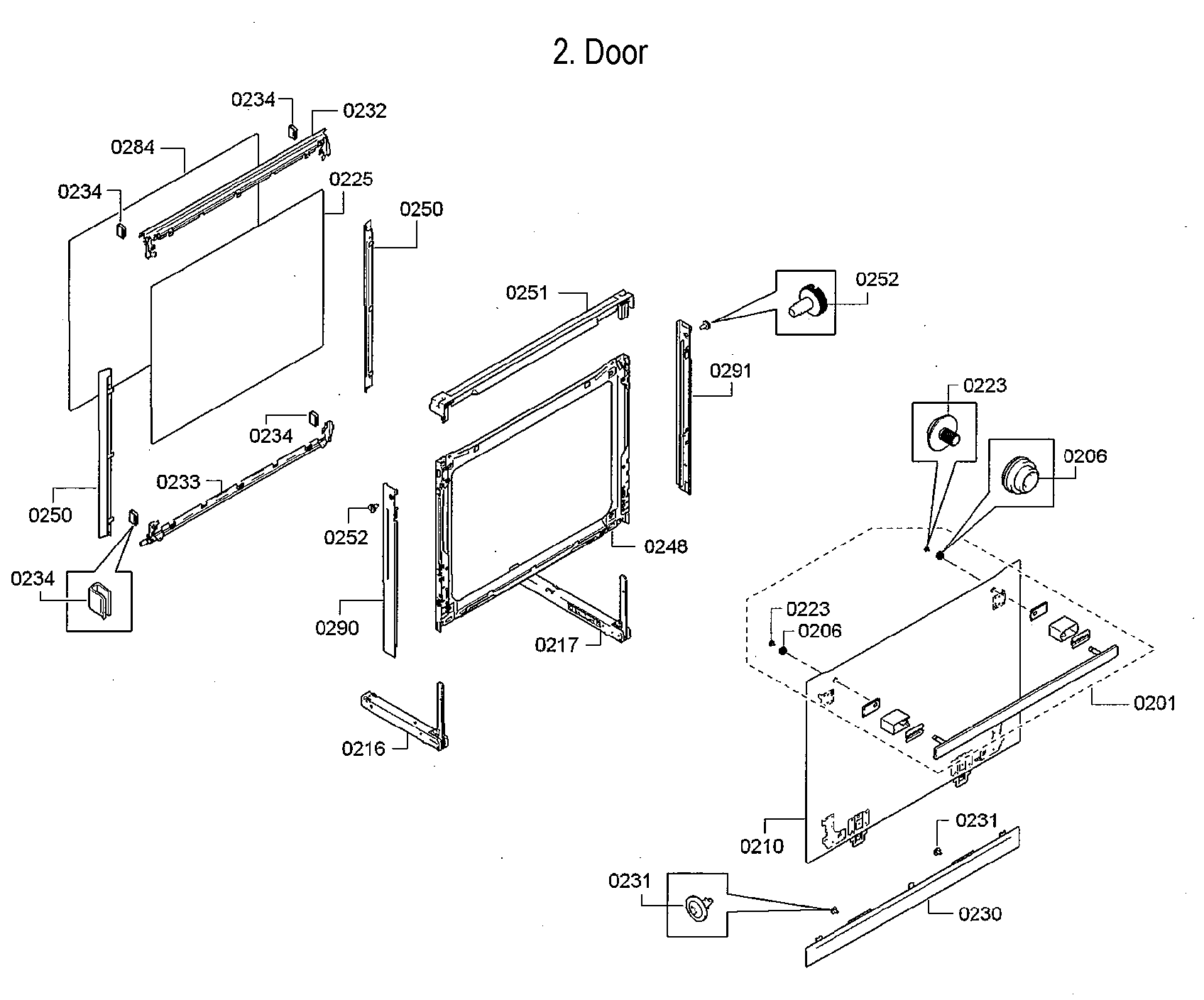 2. Door

0234
0232
0284
0234
0225
0250
0251
0252
0291
0223
0206
0234
0233
0250
0252
0248
0234
0290
0217
0223
0206
0201
0216
0210
0231
0231
0230