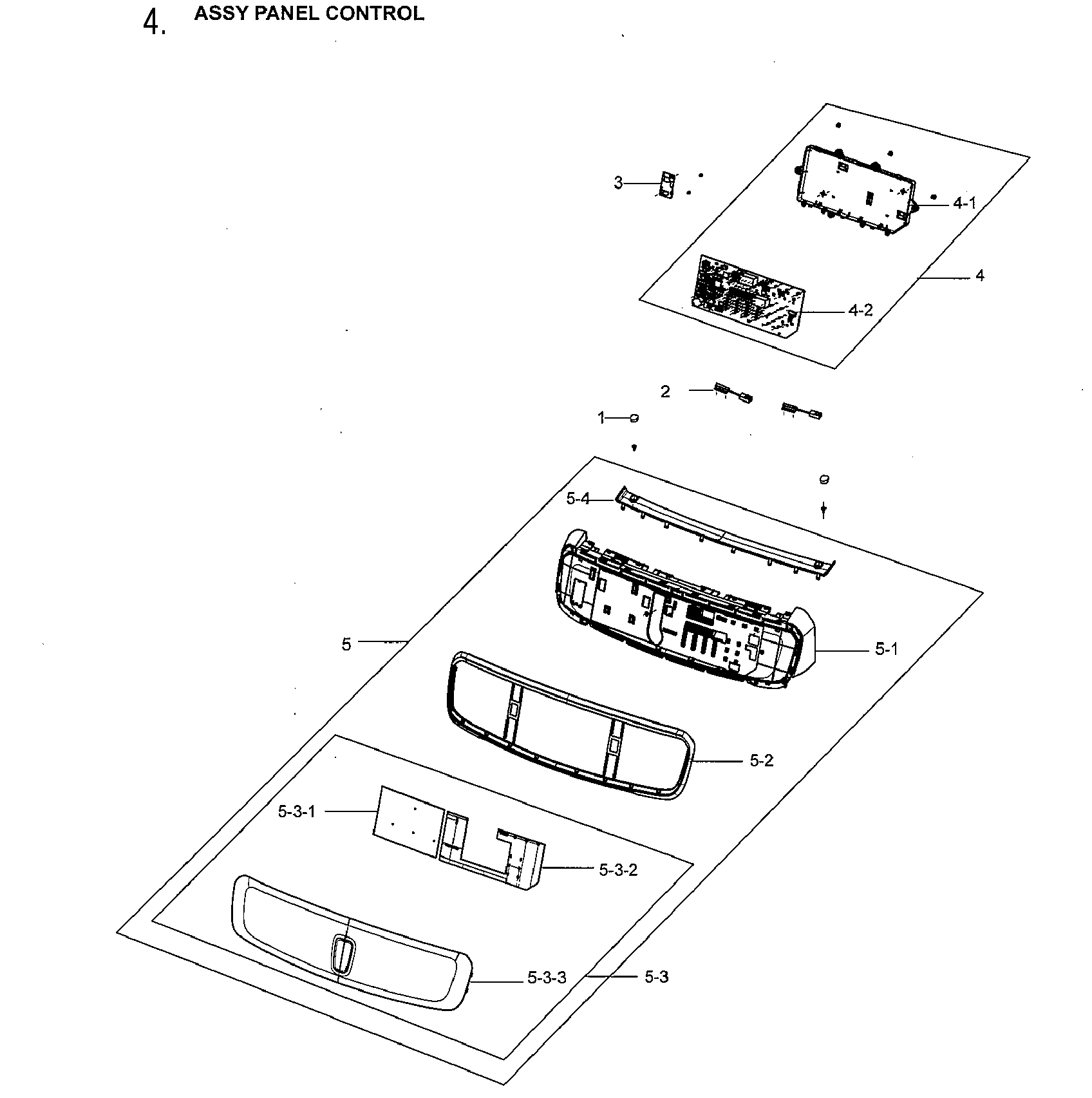 4. ASSY PANEL CONTROL

3
4-1
4
4-2
2
1
5-4
5
5-1
5-2
5-3-1
5-3-2
5-3-3
5-3