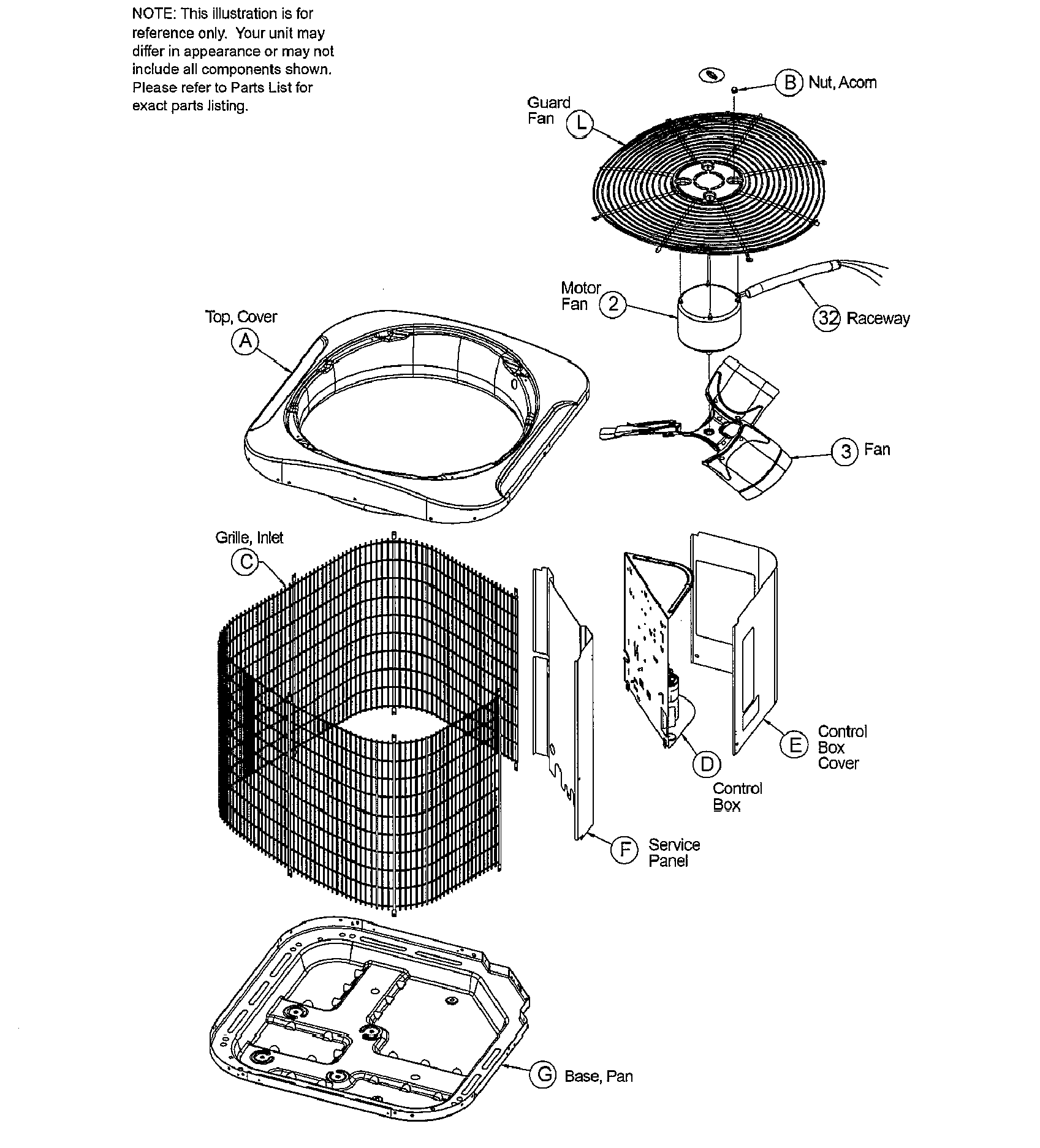 NOTE: This illustration is for reference only. Your unit may differ in appearance or may not include all components shown. Please refer to Parts List for exact parts listing.

B Nut, Acorn

Guard Fan L

Motor Fan 2

32 Raceway

Top, Cover A

3 Fan

Grille, Inlet C

E Control Box Cover

D Control Box

F Service Panel

G Base, Pan