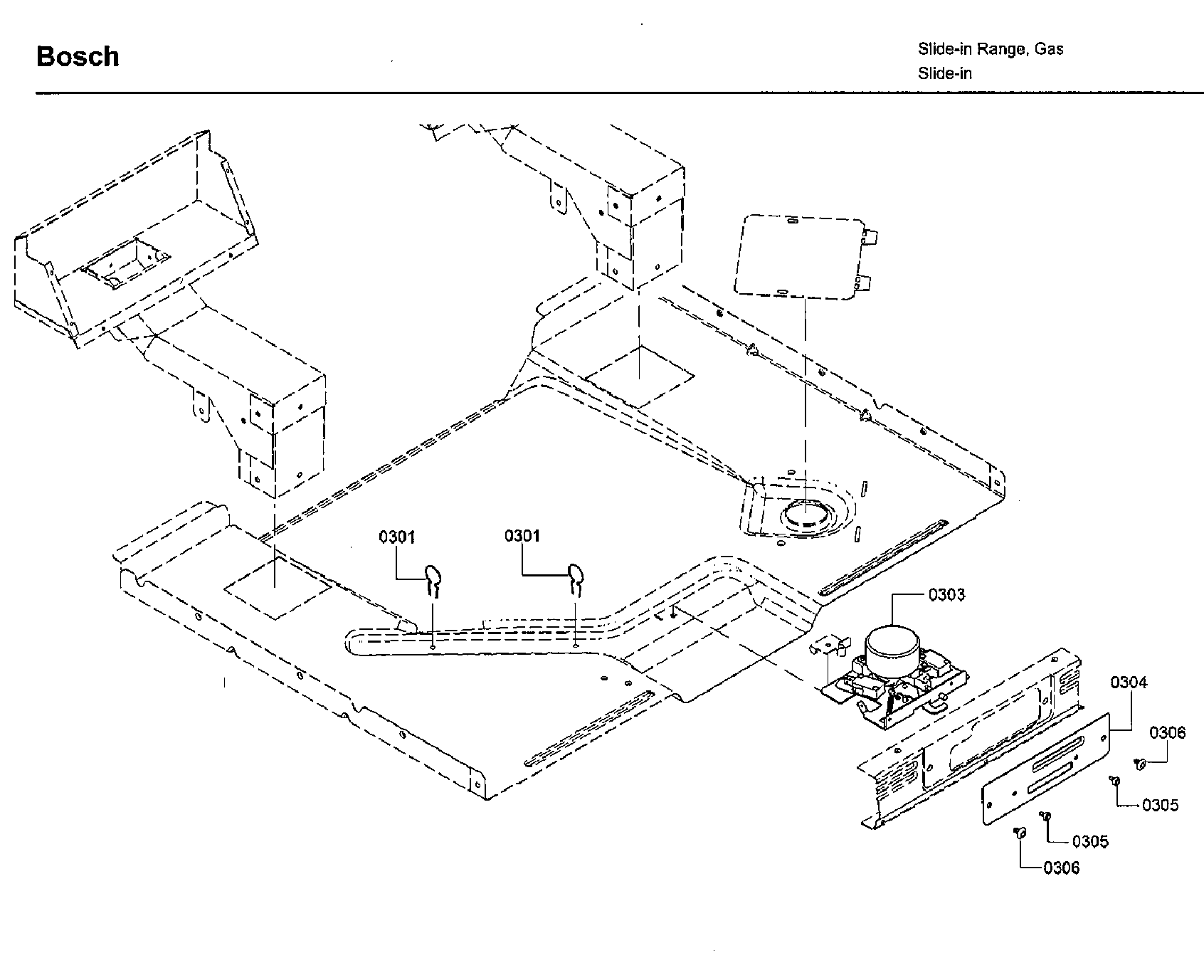 Bosch

Slide-in Range, Gas
Slide-in

0301
0301
0303
0304
0306
0305
0305
0306