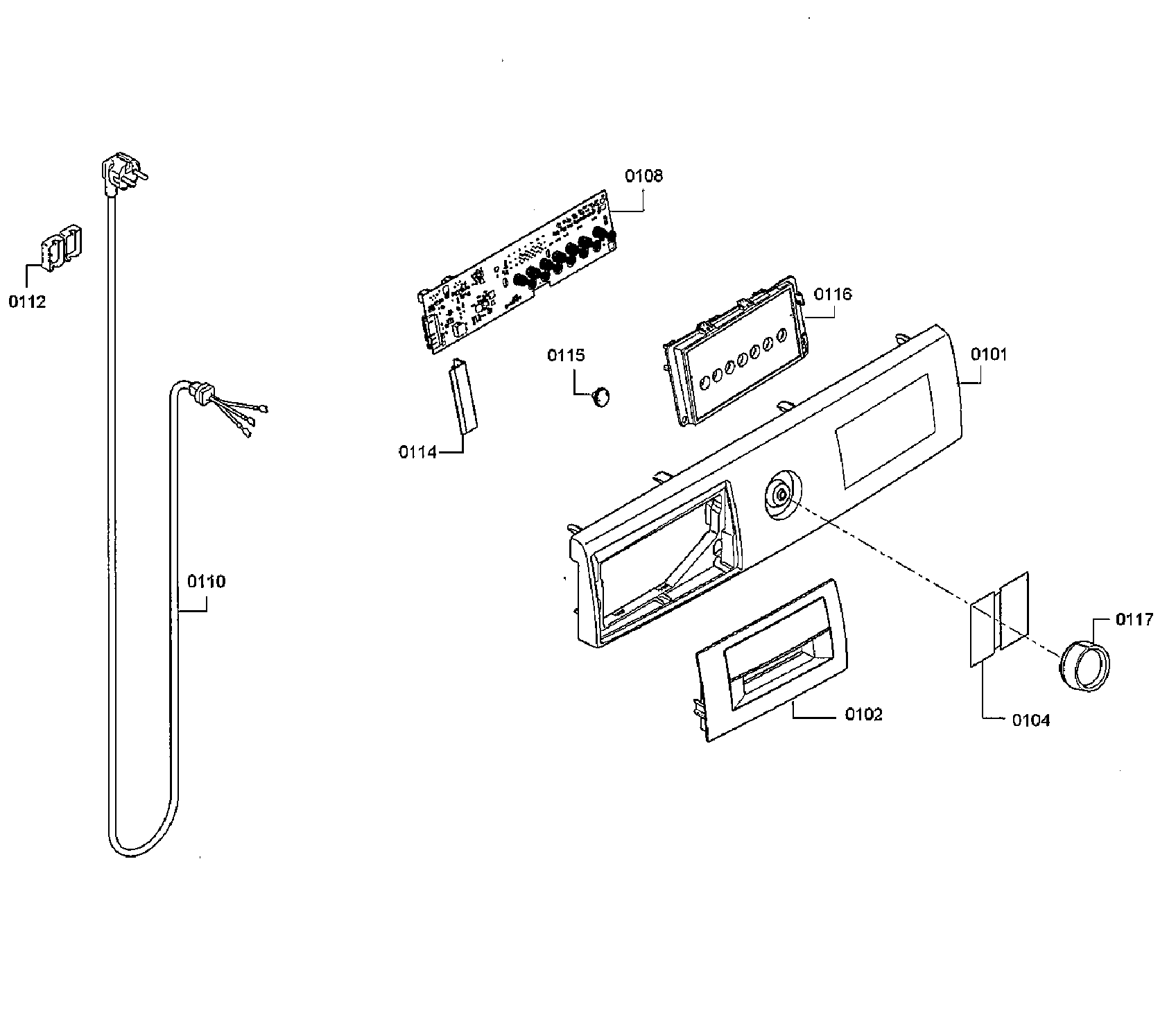 0108
0112
0116
0115
0101
0114
0110
0117
0102
0104