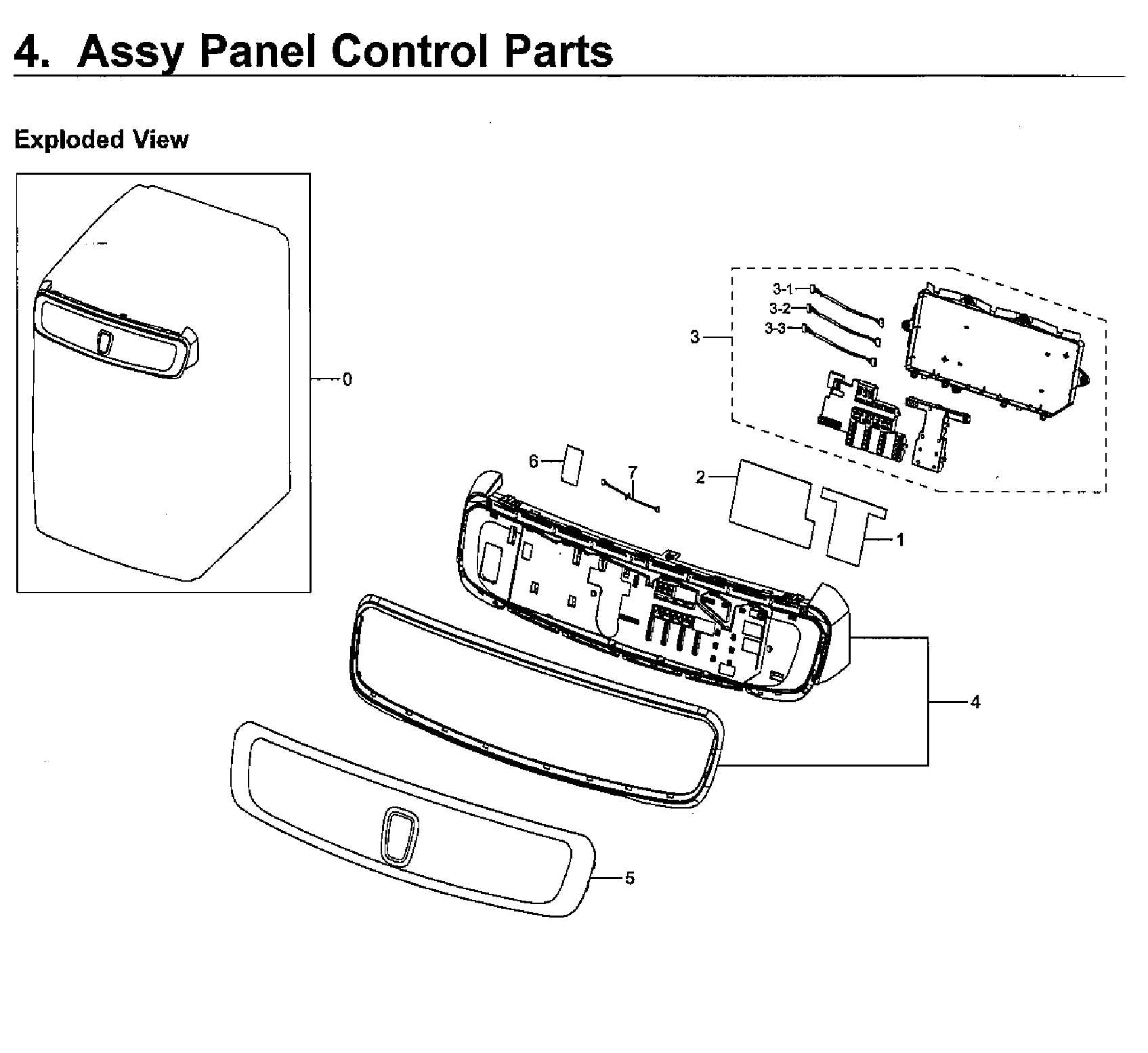 4. Assy Panel Control Parts

Exploded View

0

3-1
3-2
3-3
3

6
7
2
1

4

5