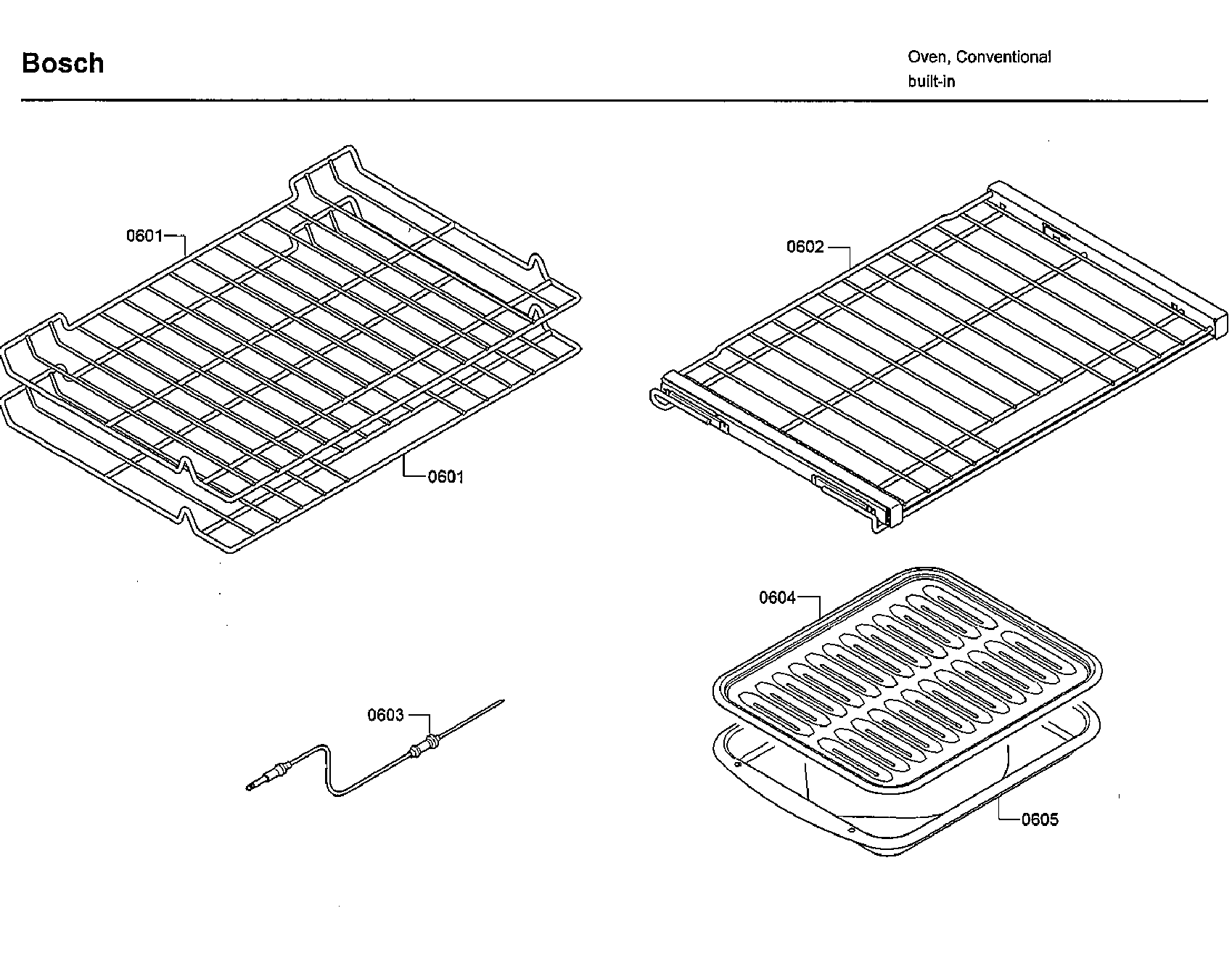 Bosch

Oven, Conventional
built-in

0601

0601

0602

0603

0604

0605