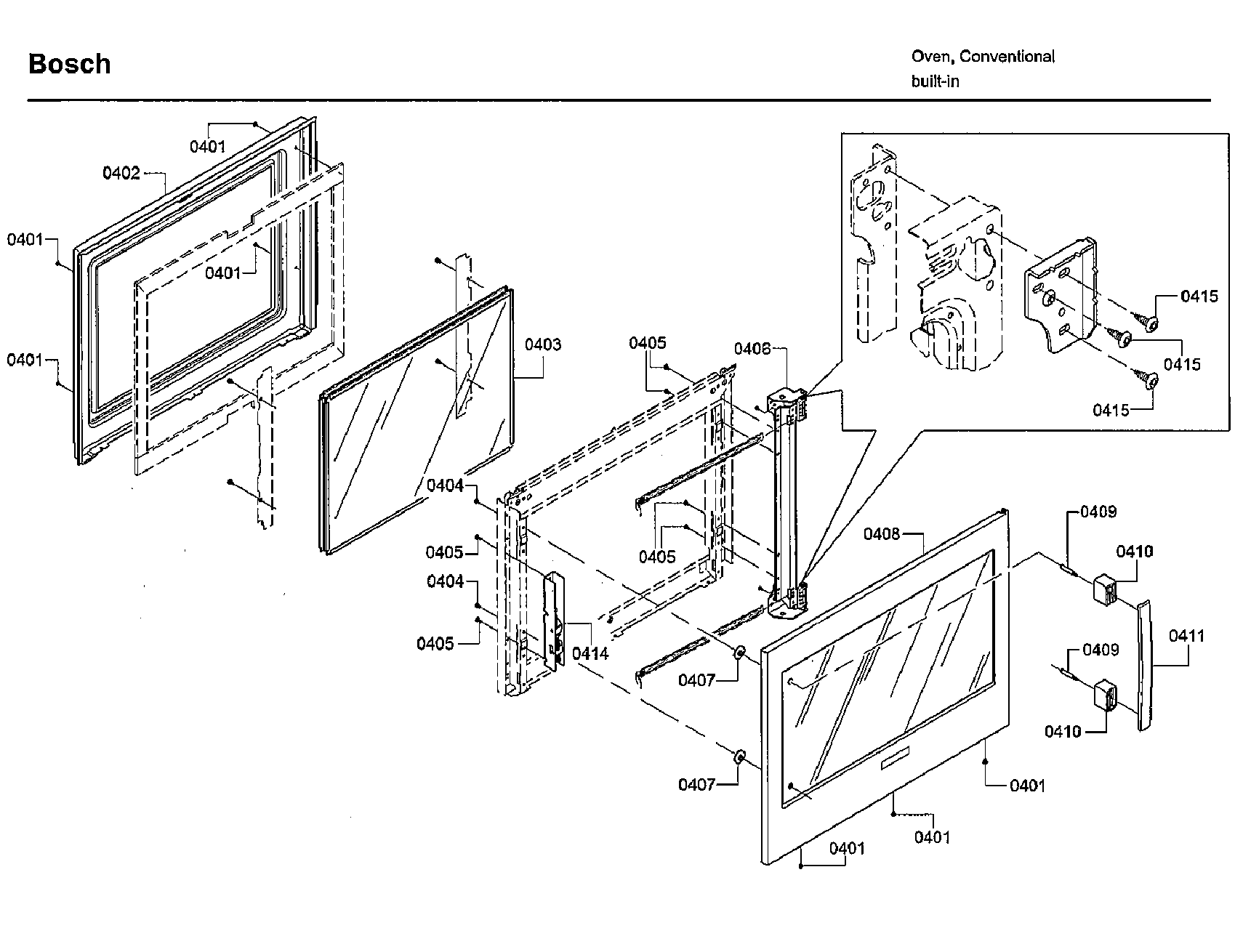 Bosch

Oven, Conventional
built-in

0401
0402
0401
0401
0401
0403
0405
0406
0415
0415
0415
0404
0405
0405
0404
0405
0414
0407
0407
0408
0409
0410
0409
0411
0410
0401
0401
0401