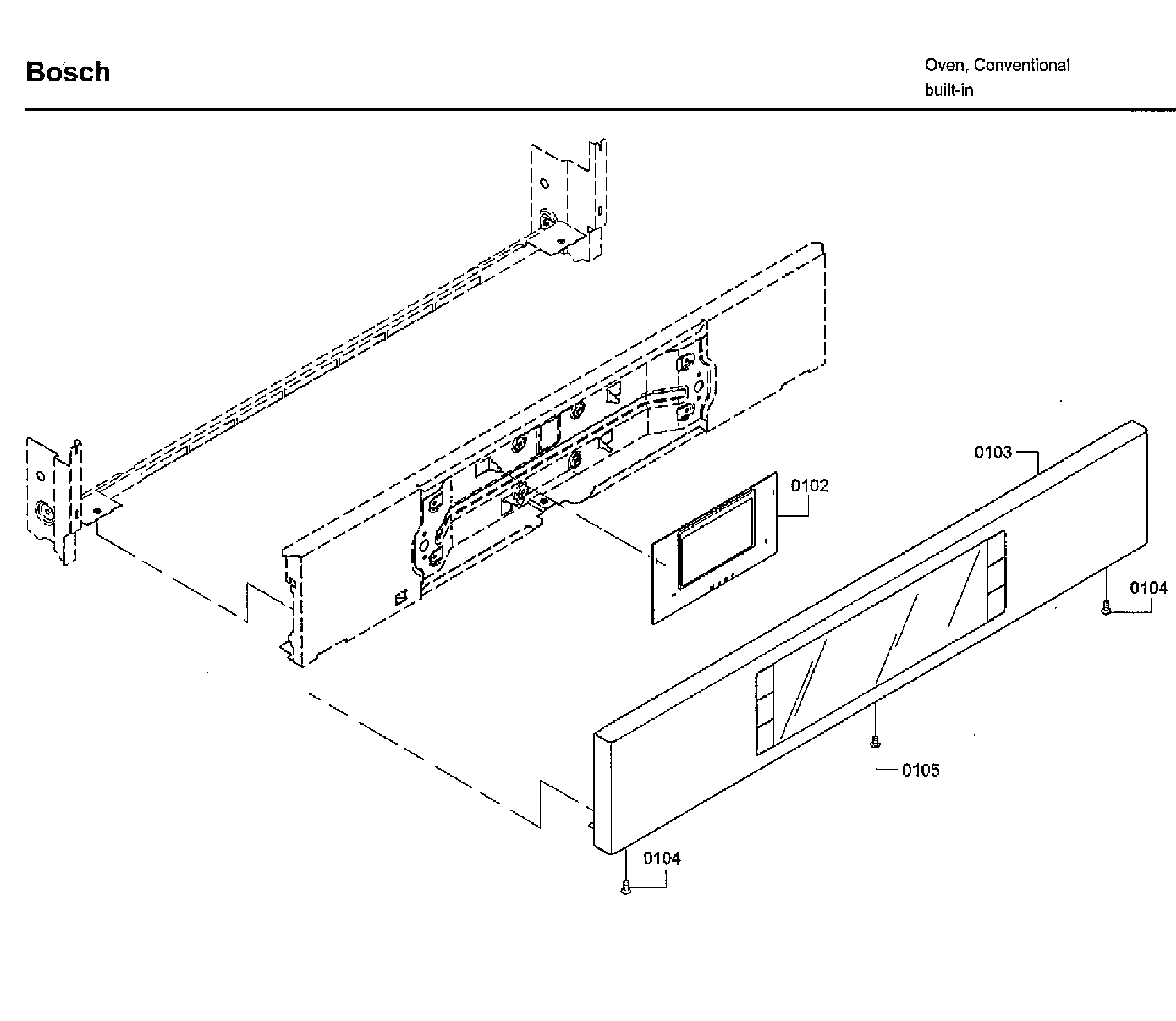 Bosch

Oven, Conventional
built-in

0103

0102

0104

0105

0104