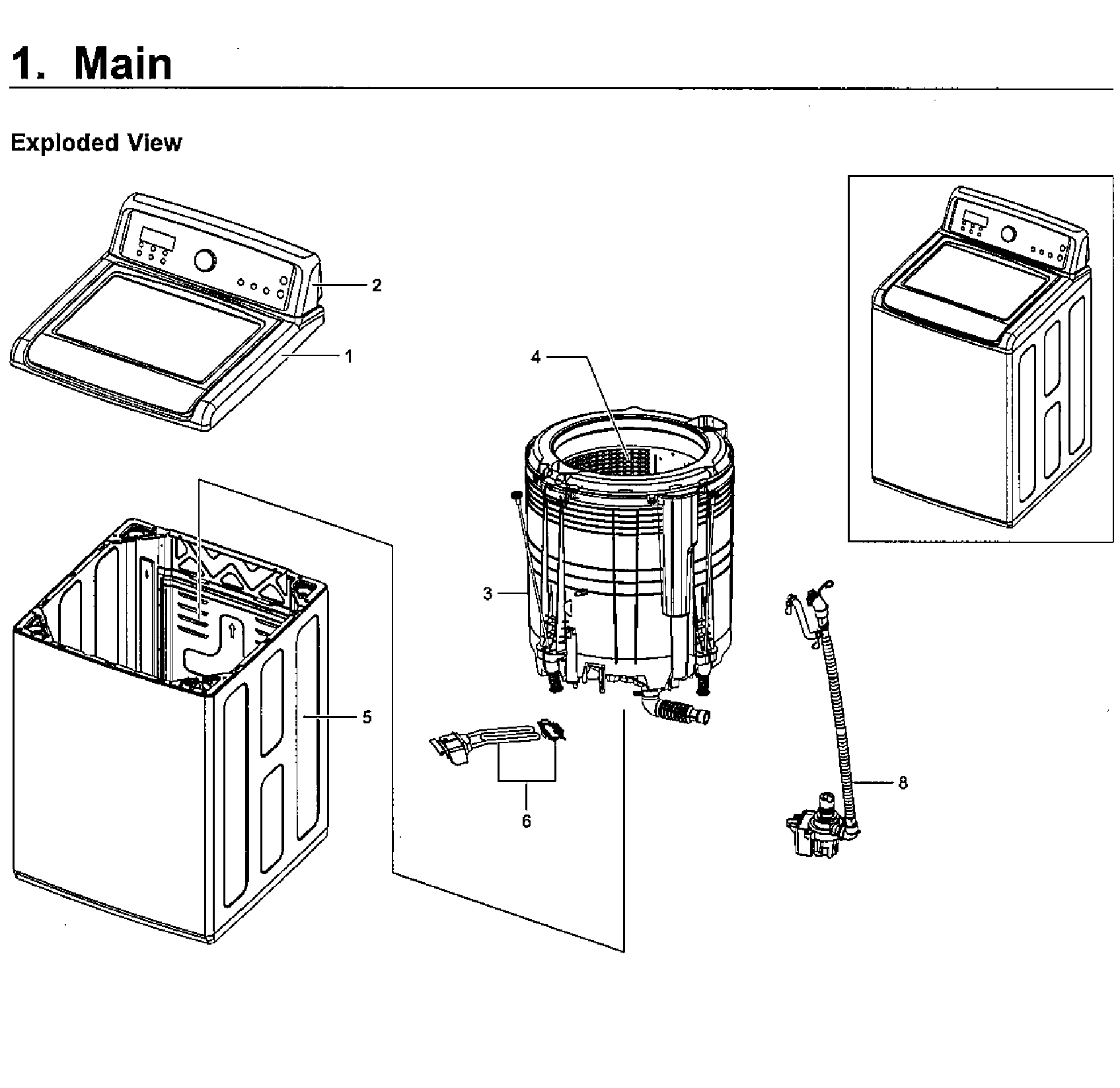 1. Main

Exploded View

2
1
4
3
5
6
8