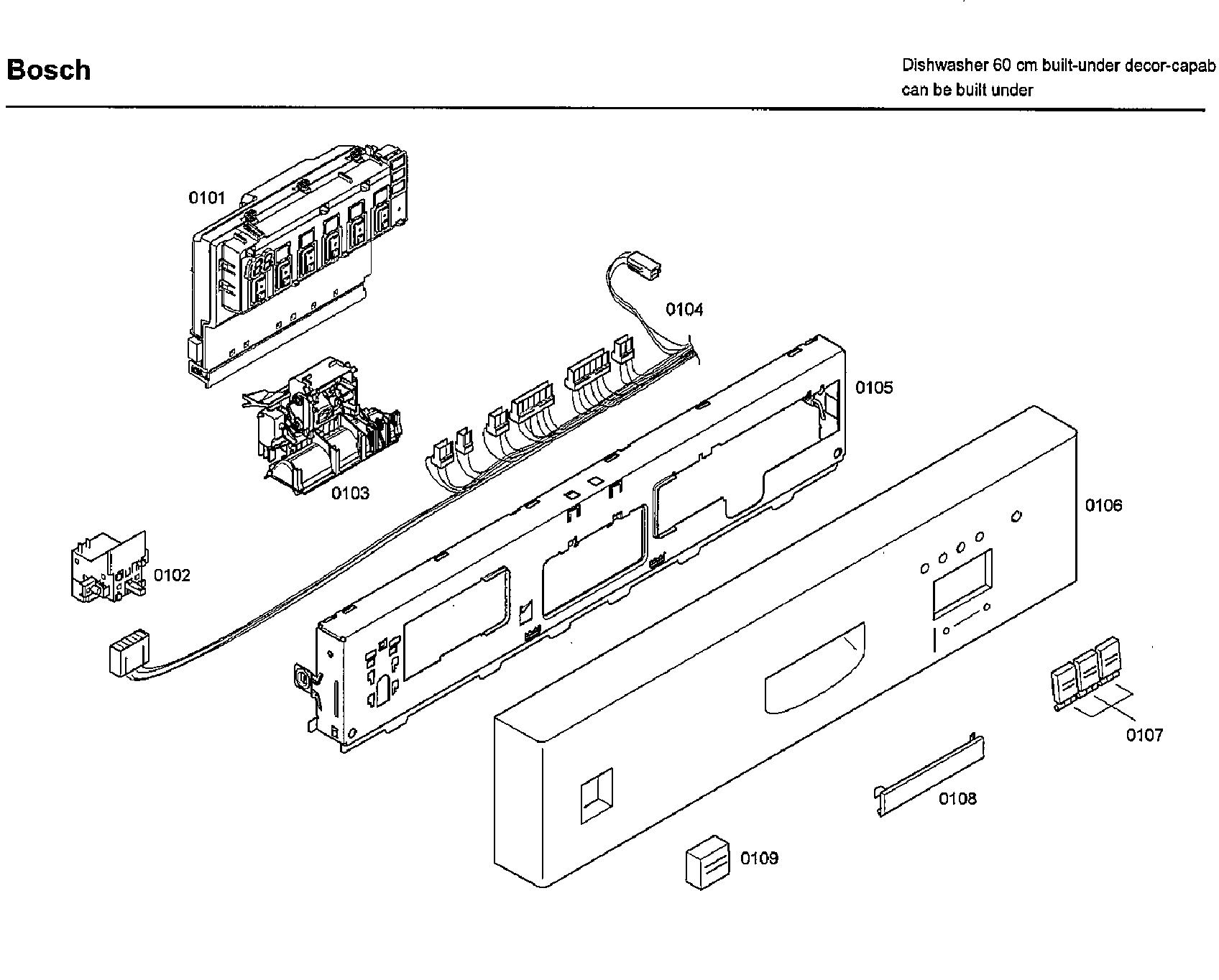 Bosch

Dishwasher 60 cm built-under decor-capab
can be built under

0101

0104

0105

0103

0106

0102

0107

0108

0109