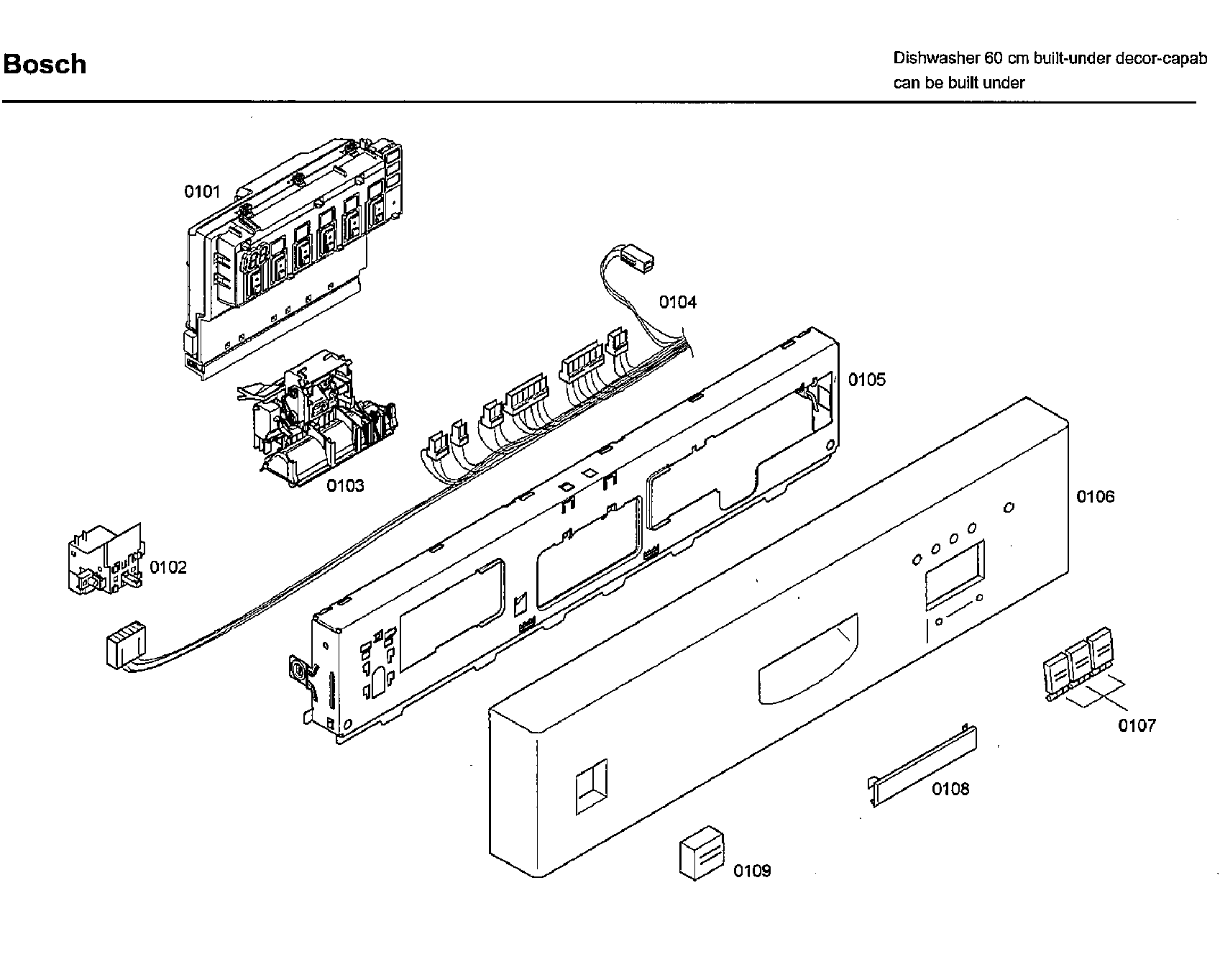 Bosch

Dishwasher 60 cm built-under decor-capab
can be built under

0101

0104

0105

0103

0106

0102

0107

0108

0109