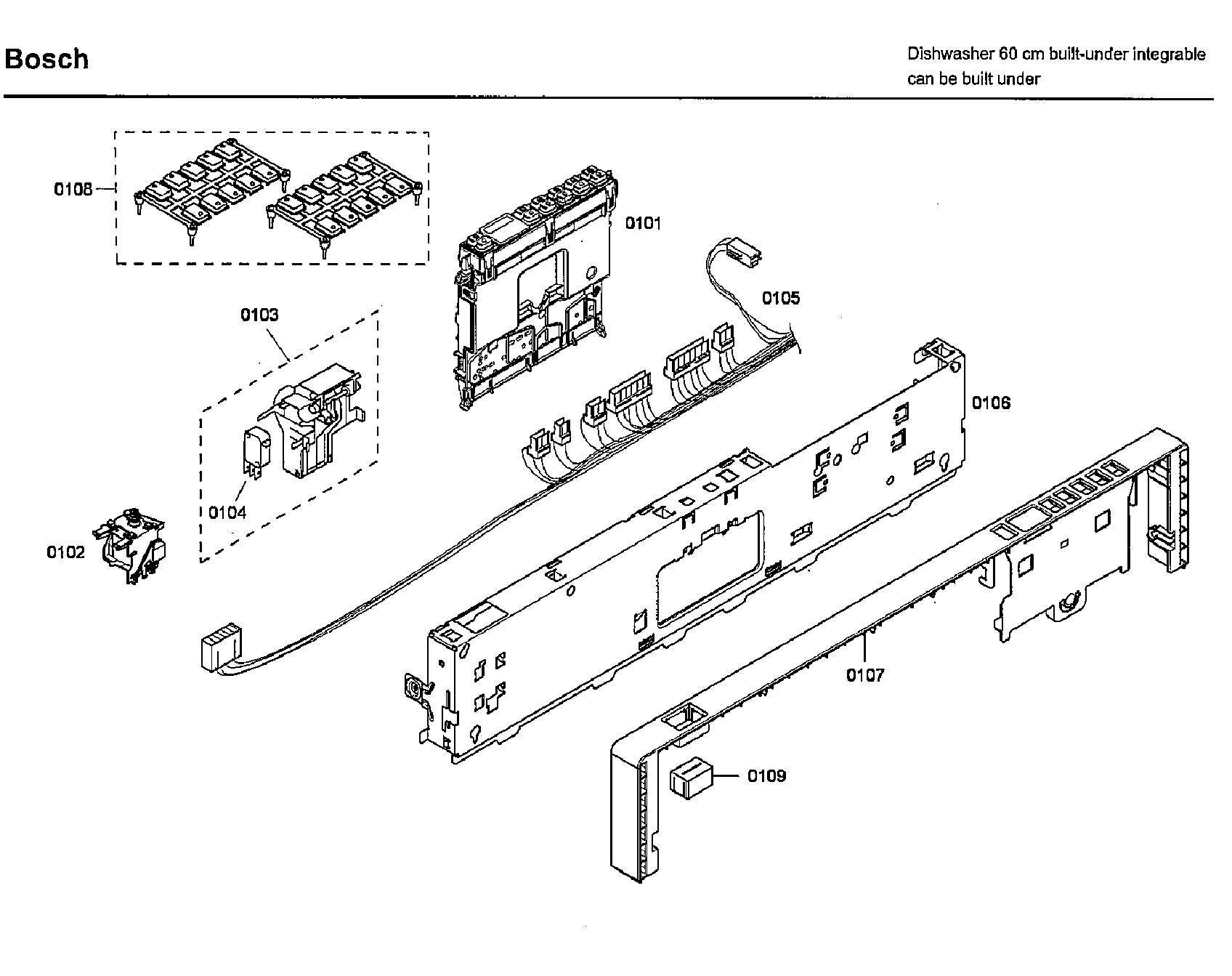 Bosch

Dishwasher 60 cm built-under integrable can be built under

0108

0101

0105

0103

0106

0104

0102

0107

0109