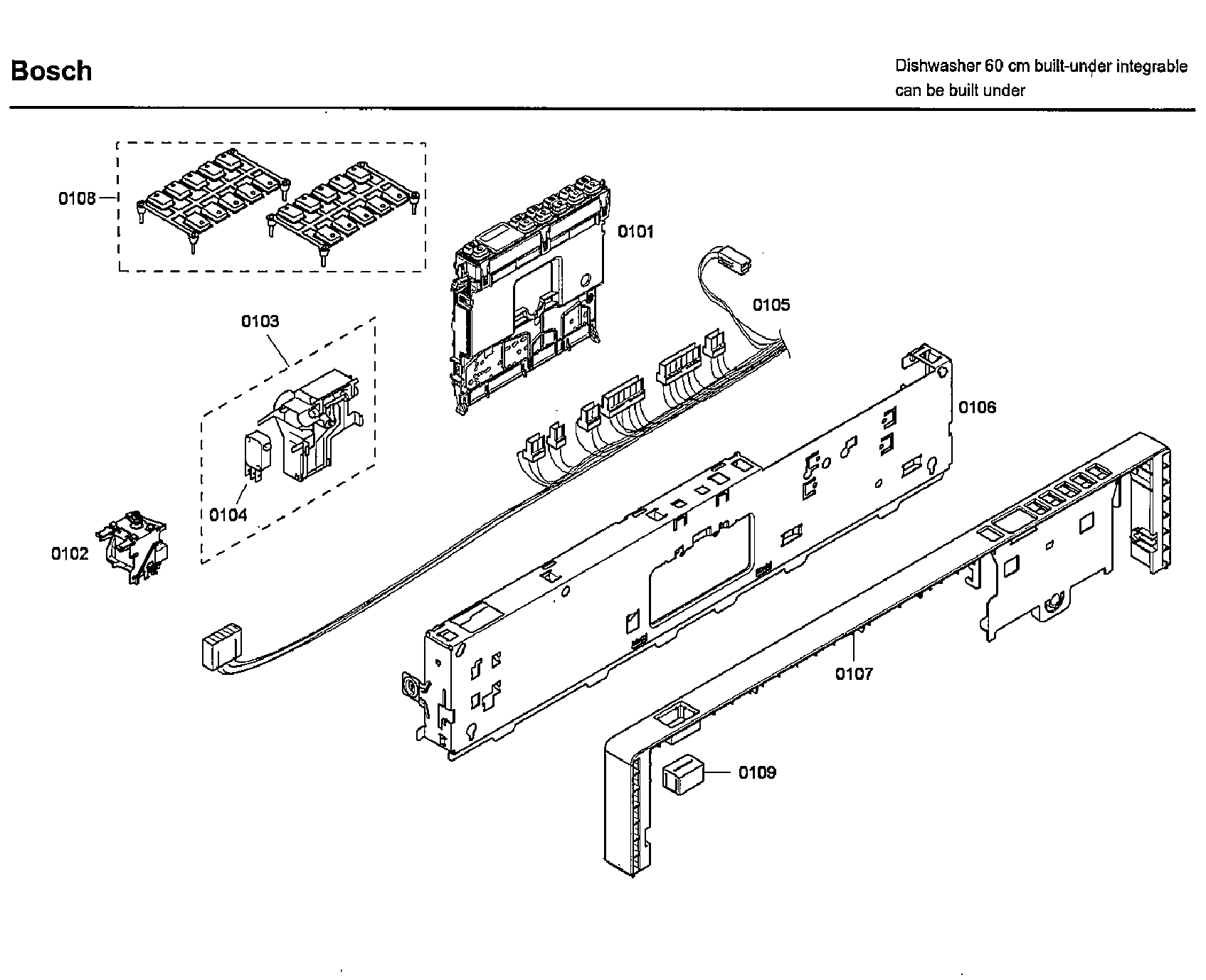 Bosch

Dishwasher 60 cm built-under integrable
can be built under

0108
0101
0103
0105
0106
0104
0102
0107
0109