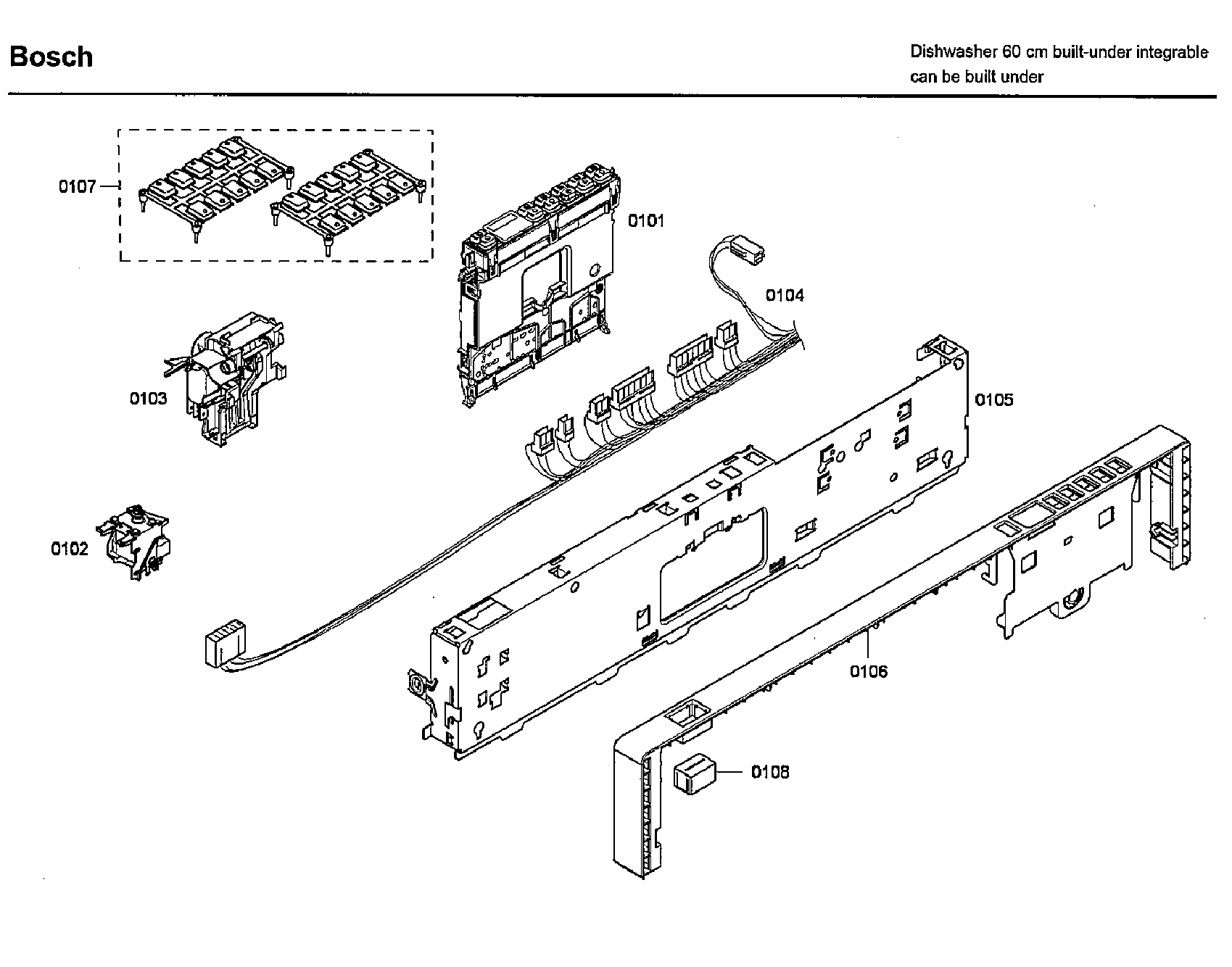 Bosch

Dishwasher 60 cm built-under integrable
can be built under

0107

0101

0104

0103

0105

0102

0106

0108