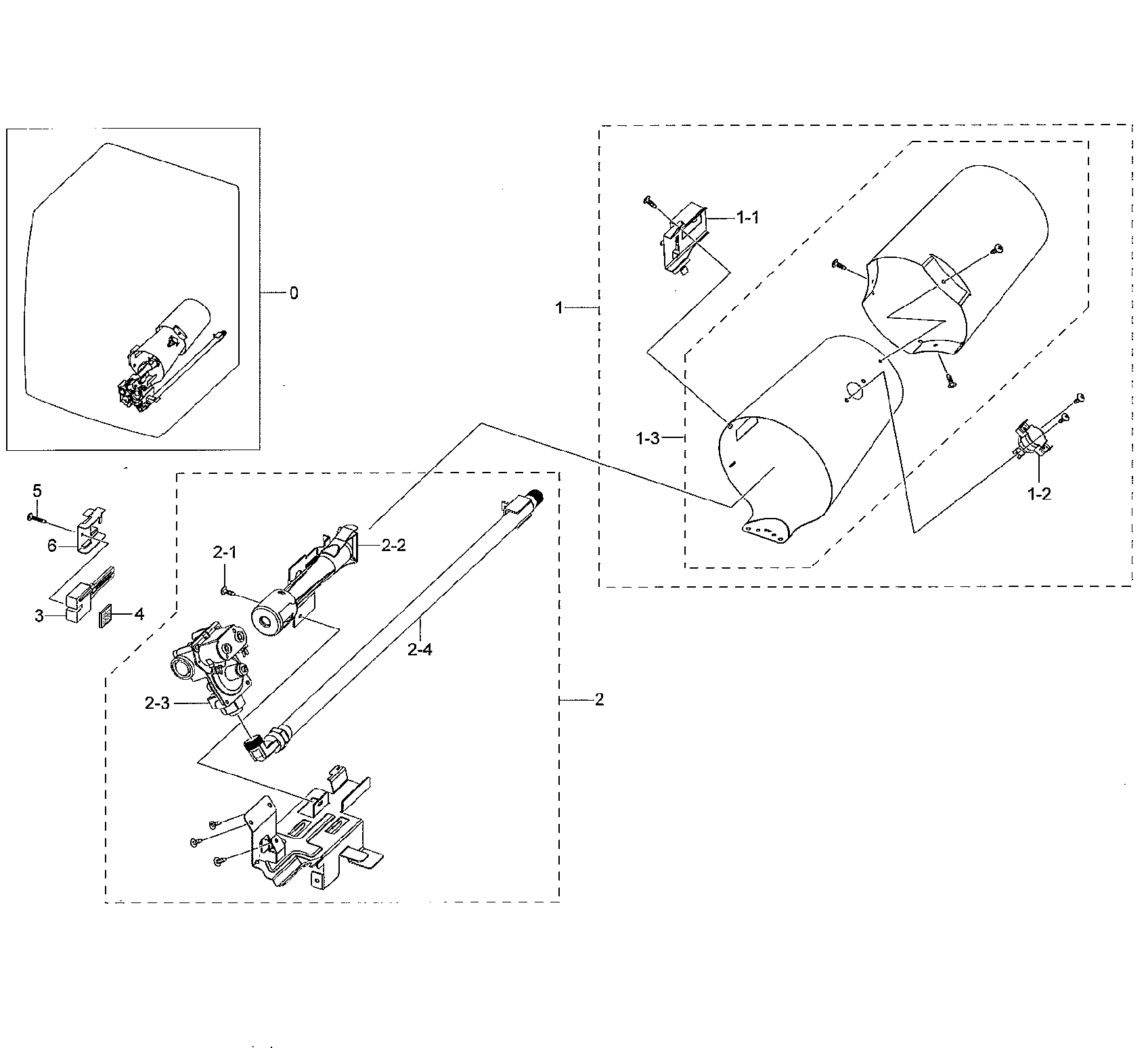 0

1-1

1

1-3

1-2

5

6

3

4

2-1

2-2

2-4

2-3

2