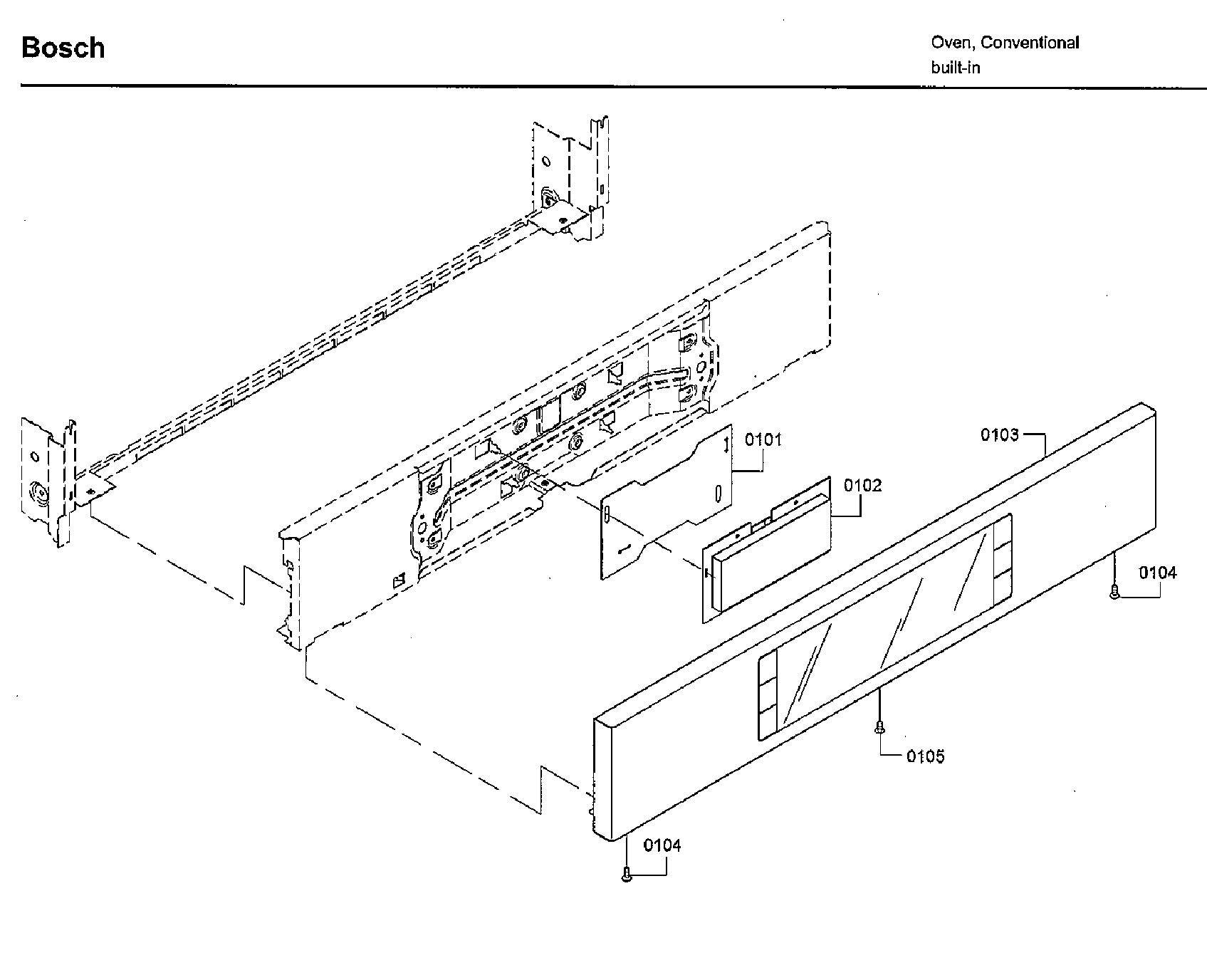 Bosch

Oven, Conventional
built-in

0101
0102
0103
0104
0105
0104