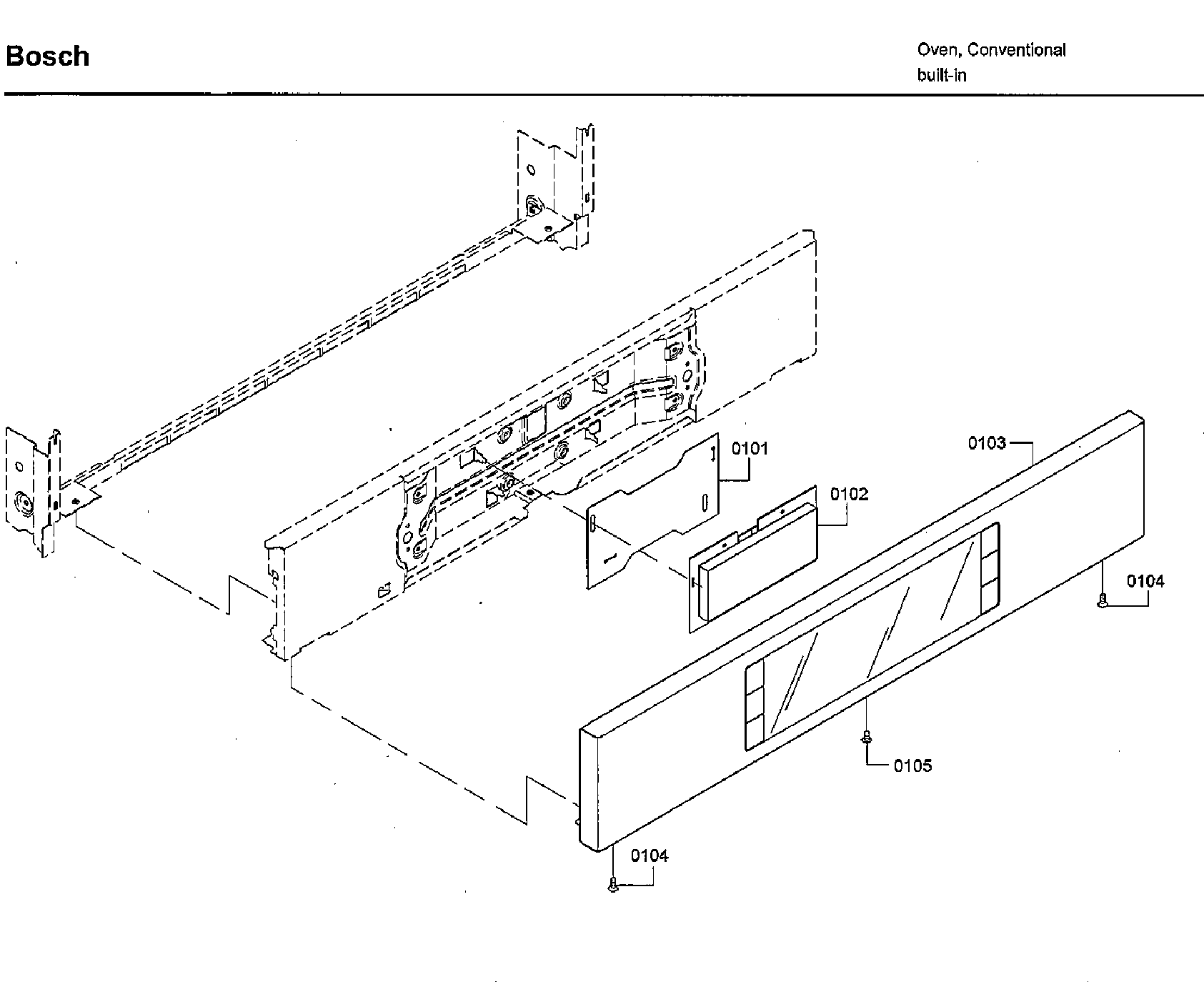 Bosch

Oven, Conventional
built-in

0101

0102

0103

0104

0105

0104