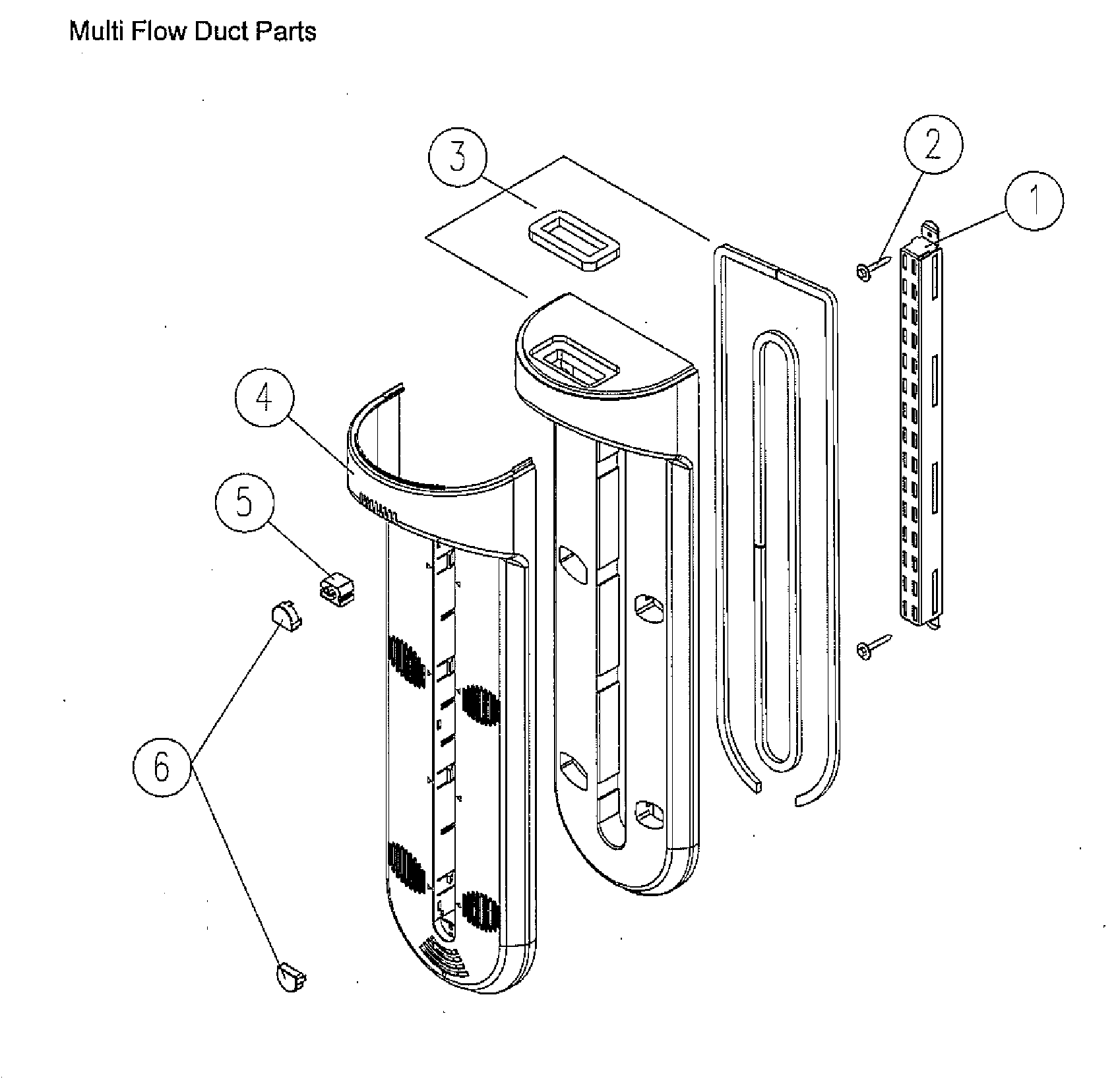 Multi Flow Duct Parts

3

2

1

4

5

6