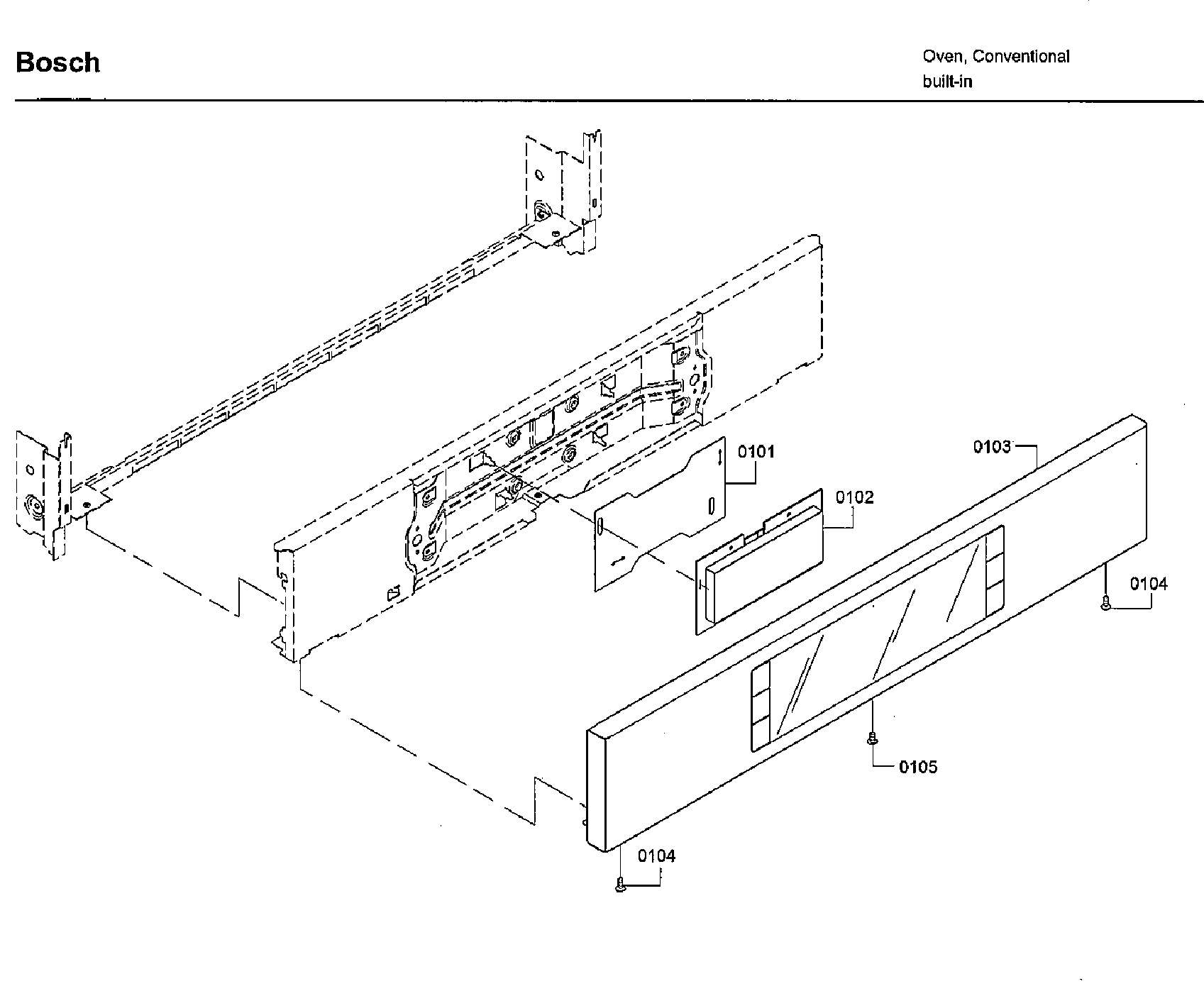 Bosch

Oven, Conventional
built-in

0101

0102

0103

0104

0105

0104