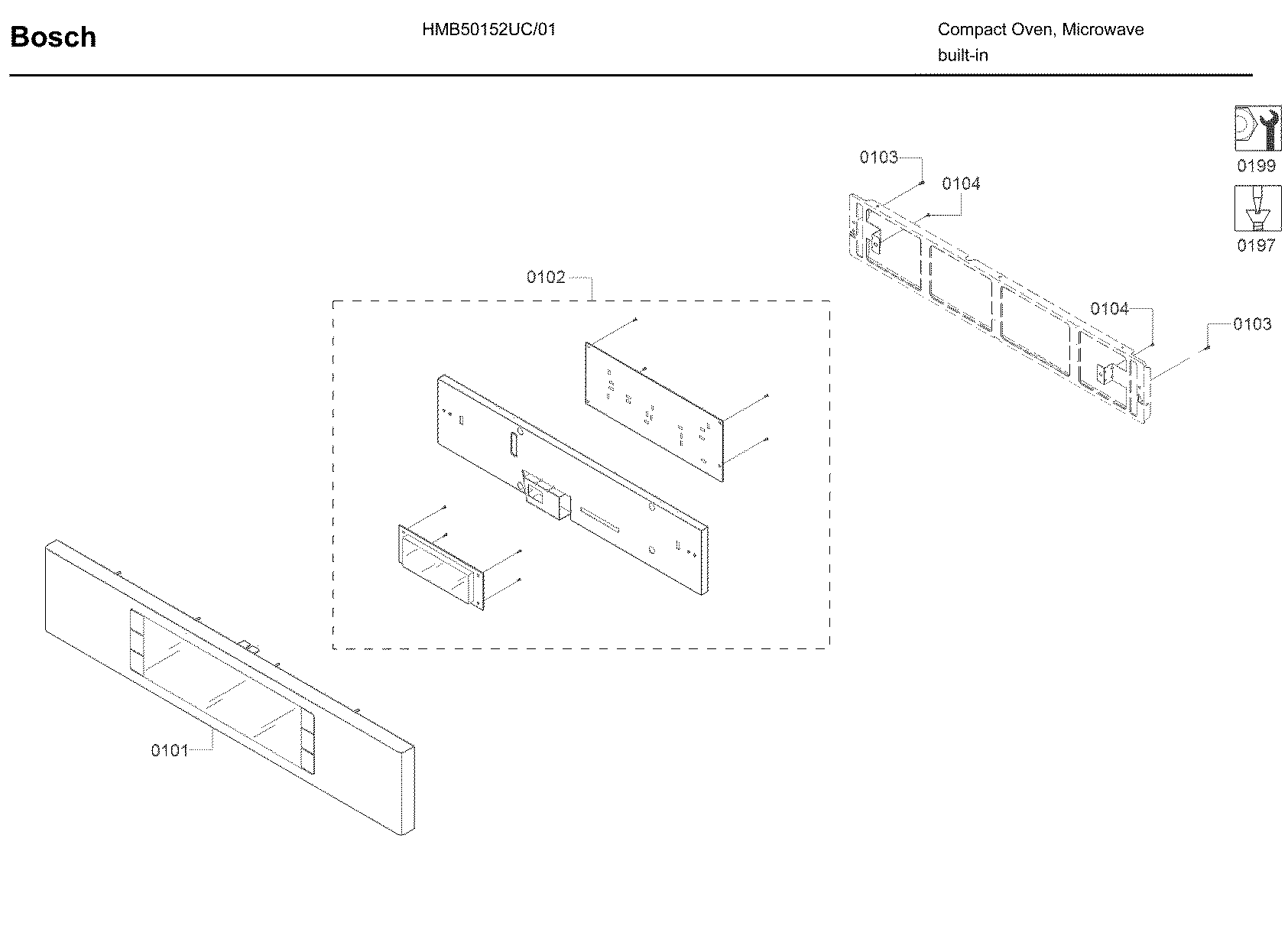 Bosch

HMB50152UC/01

Compact Oven, Microwave built-in

0199

0197

0103

0104

0102

0104

0103

0101