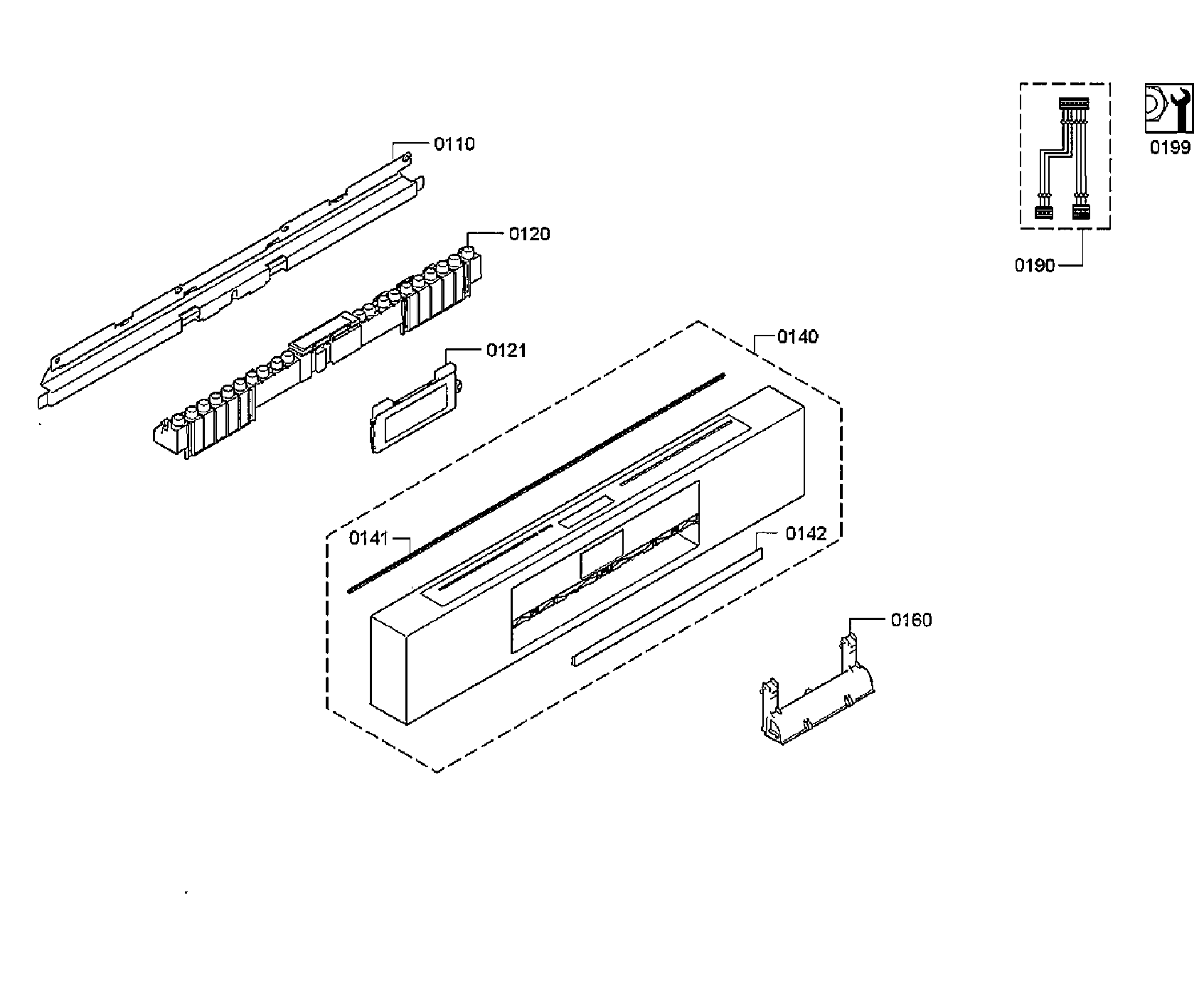 0110
0120
0121
0140
0141
0142
0160
0190
0199