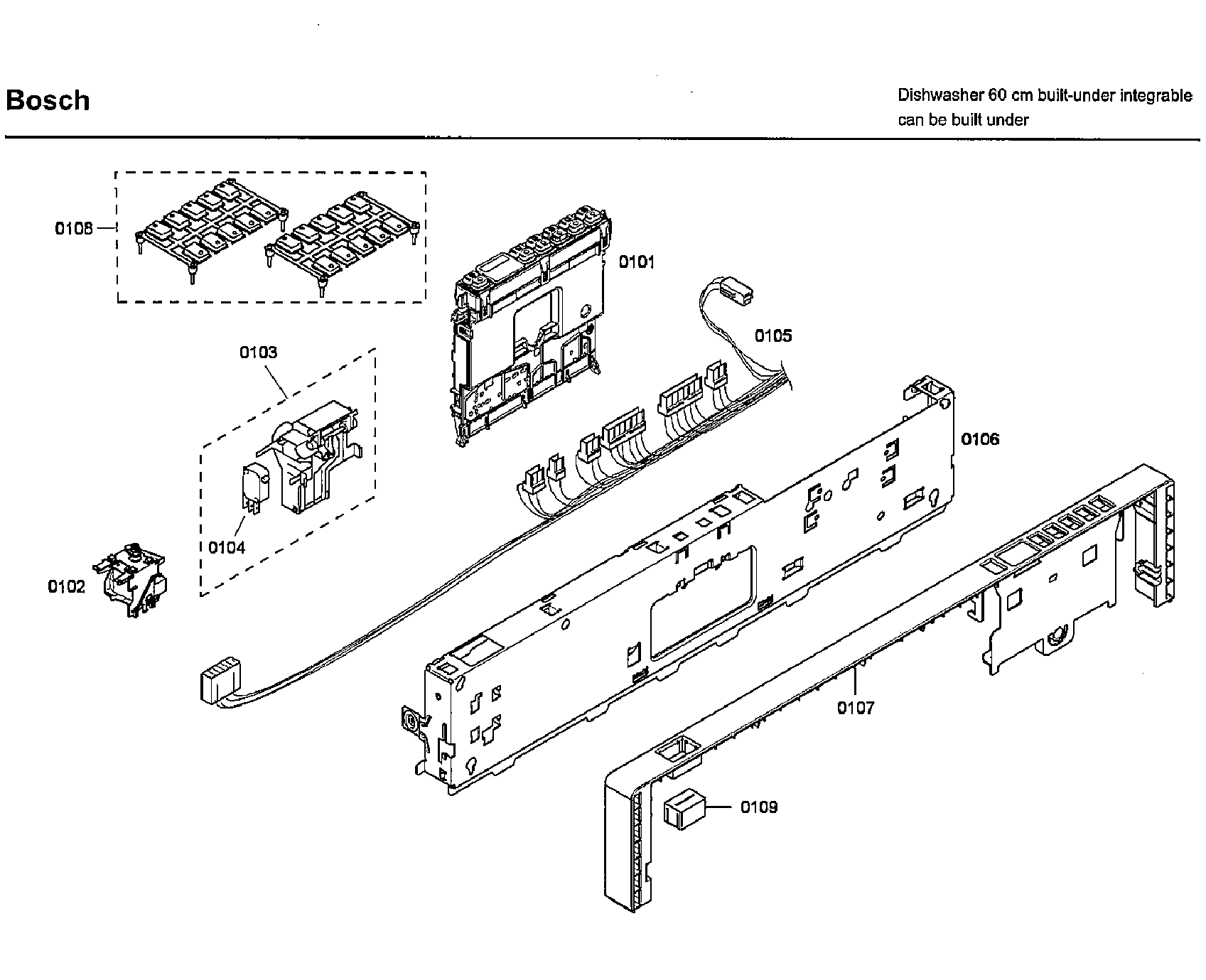 Bosch

Dishwasher 60 cm built-under integrable
can be built under

0108

0101

0105

0103

0106

0104

0102

0107

0109