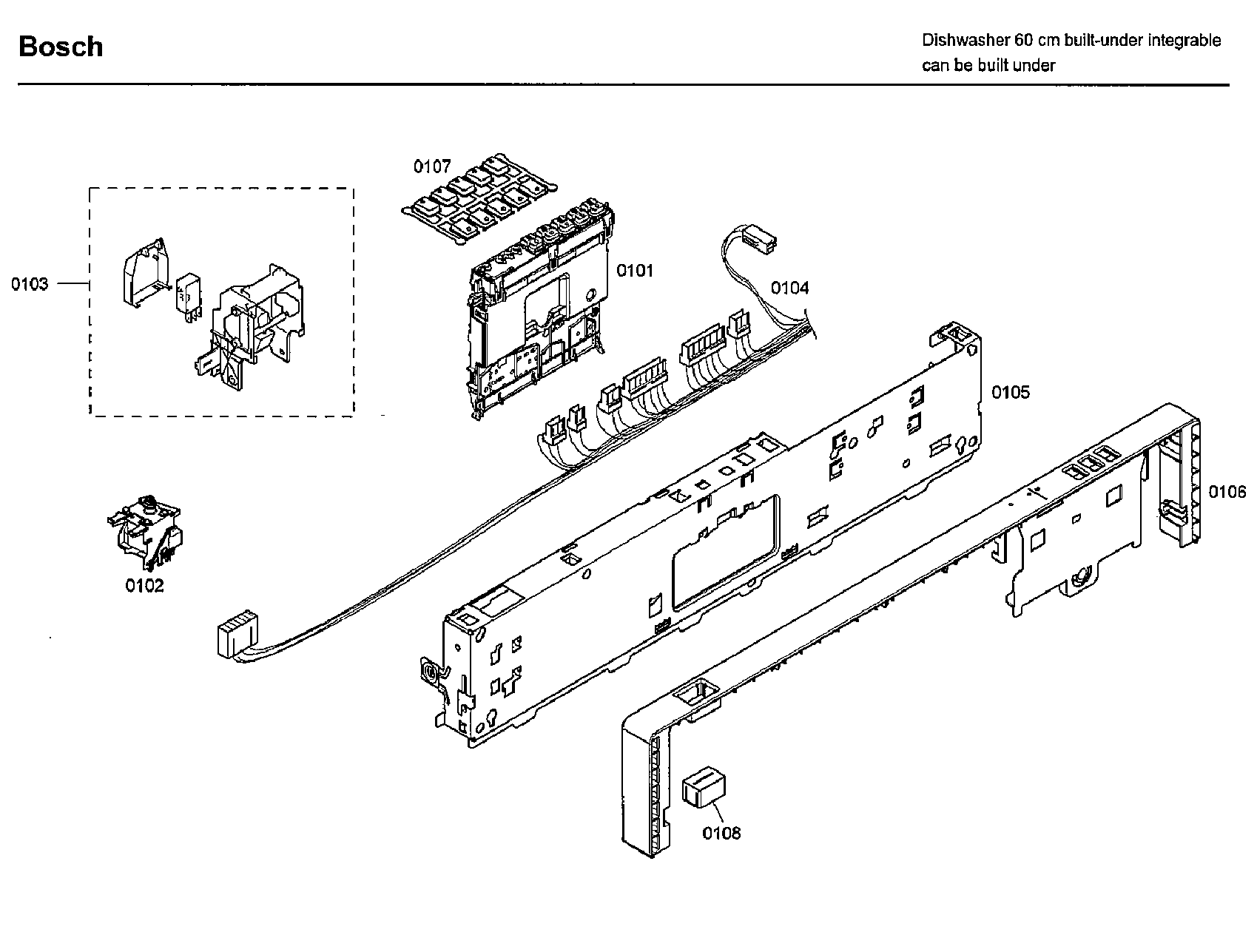 Bosch

Dishwasher 60 cm built-under integrable
can be built under

0107

0103

0101

0104

0105

0106

0102

0108