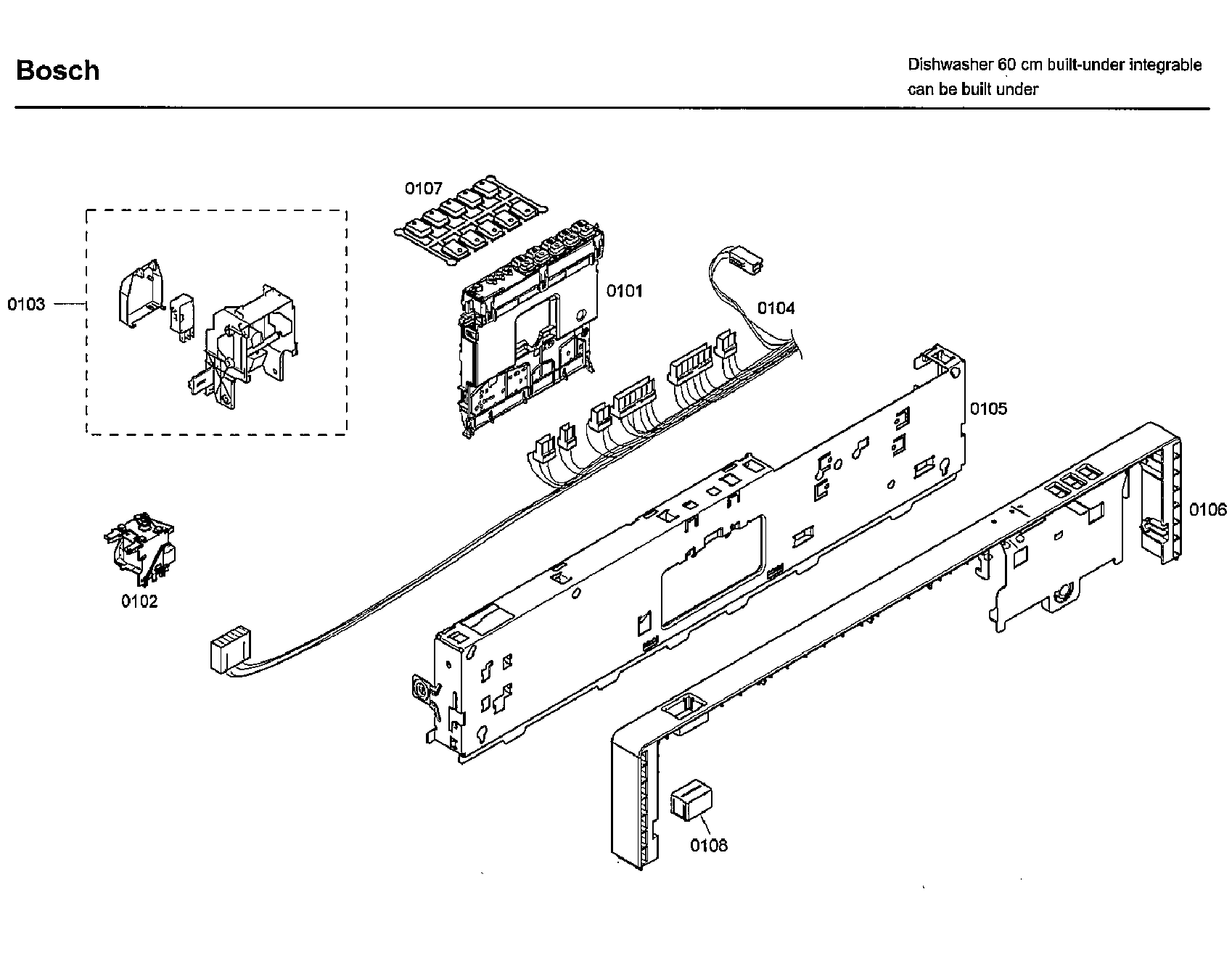 Bosch

Dishwasher 60 cm built-under integrable
can be built under

0107

0103

0101

0104

0105

0106

0102

0108