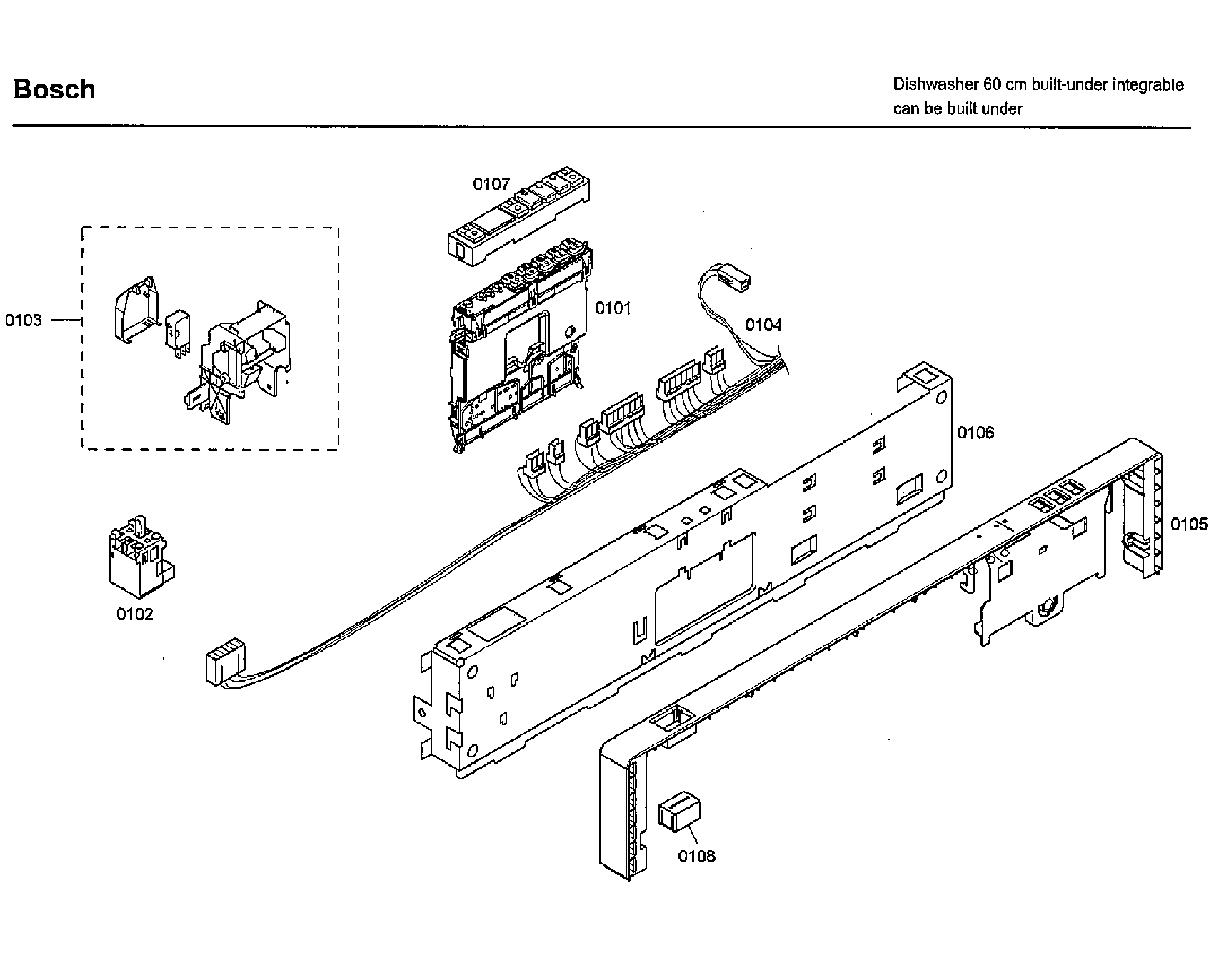 Bosch

Dishwasher 60 cm built-under integrable can be built under

0107

0103

0101

0104

0106

0105

0102

0108