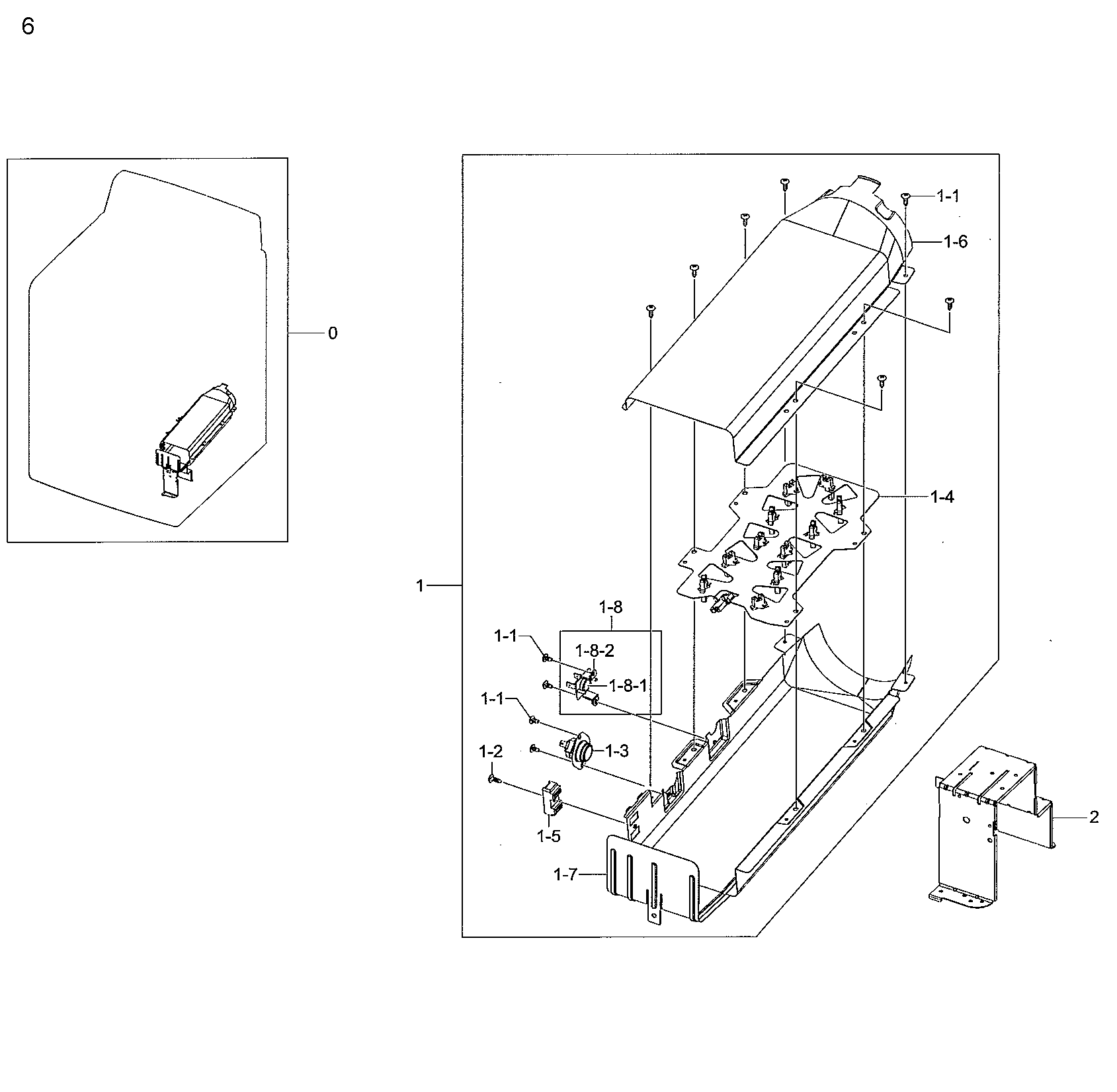 6

0

1-1
1-6
1-4
1
1-8
1-1
1-8-2
1-8-1
1-1
1-3
1-2
1-5
1-7
2