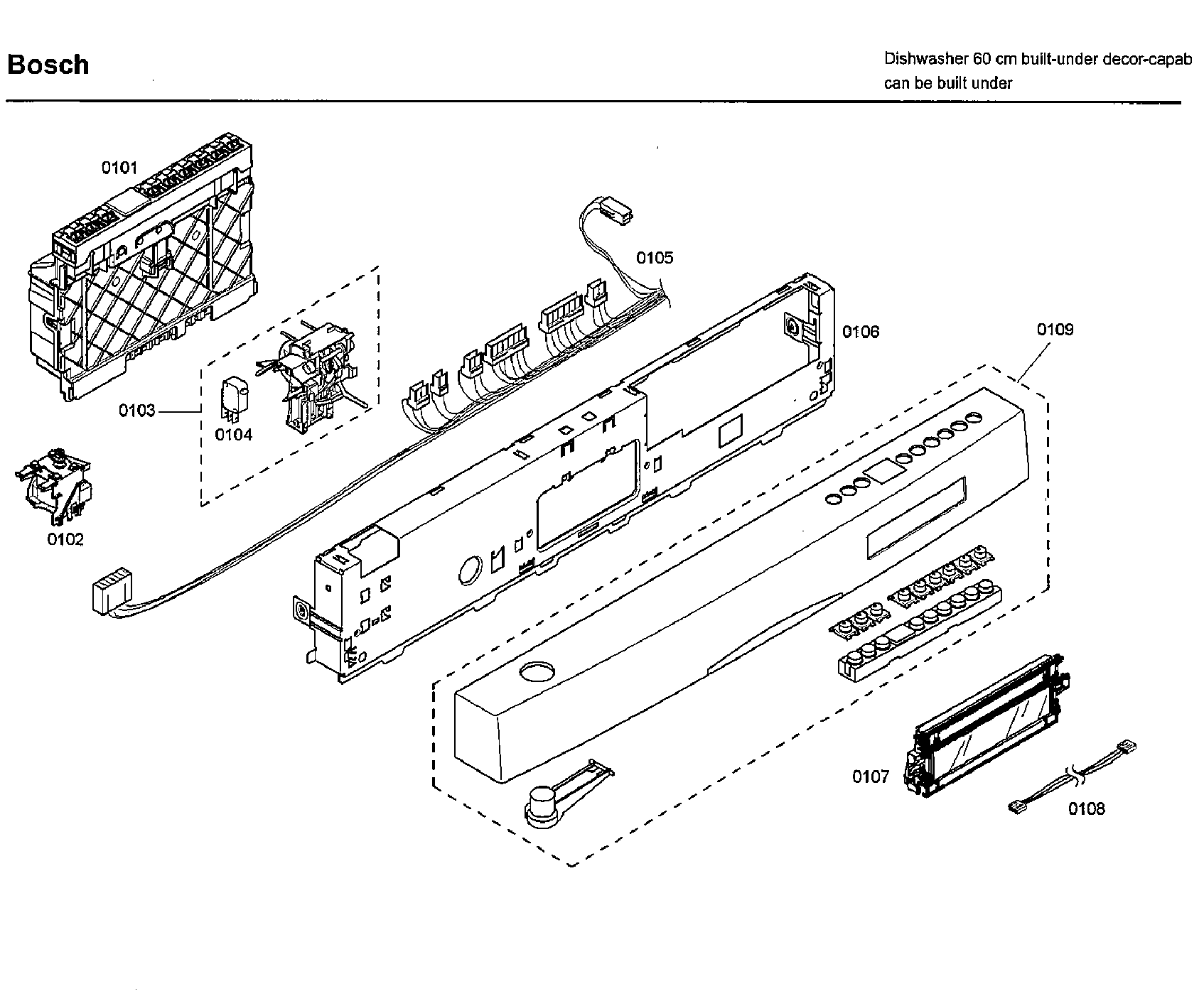 Bosch

Dishwasher 60 cm built-under decor-capab
can be built under

0101

0105

0106

0109

0103

0104

0102

0107

0108