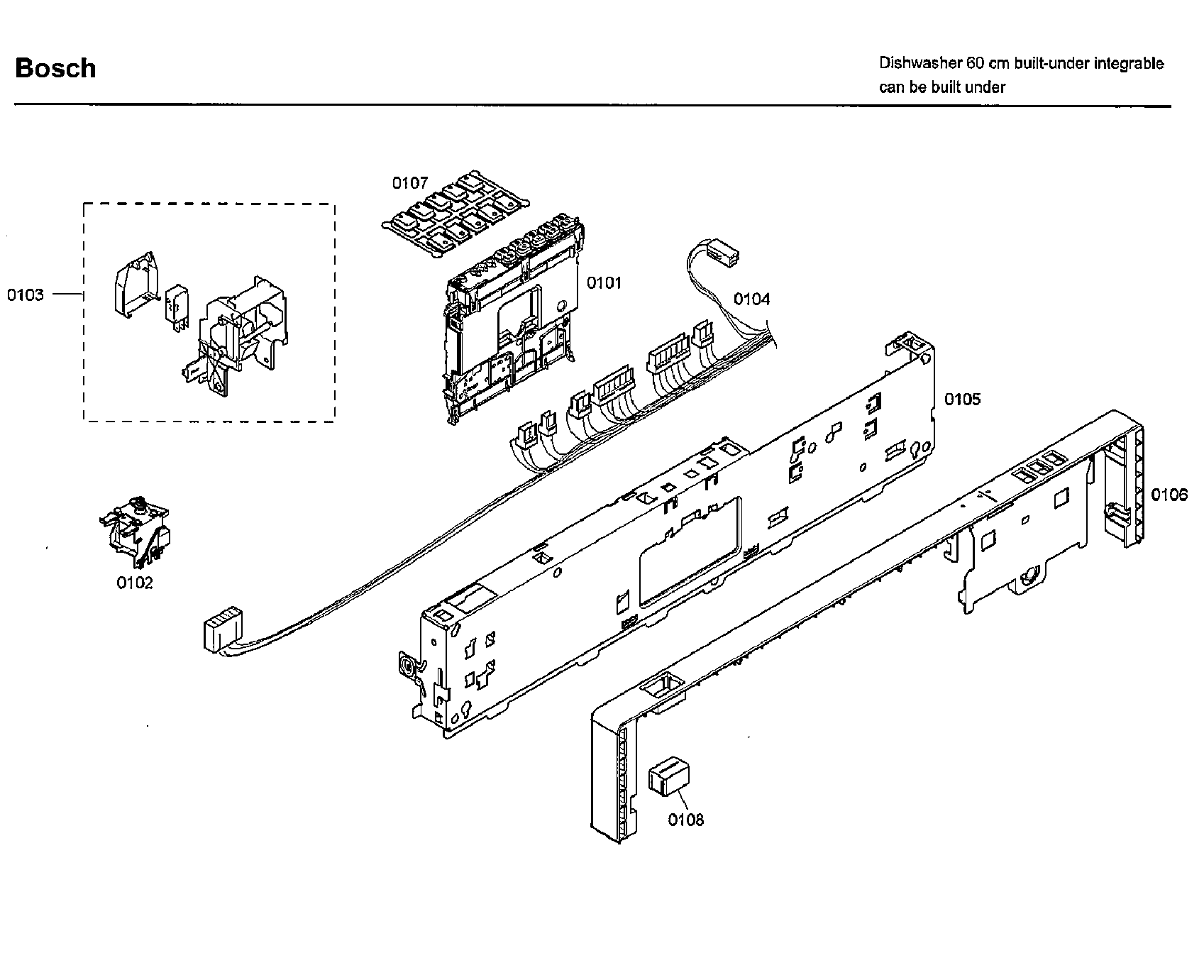 Bosch

Dishwasher 60 cm built-under integrable
can be built under

0107

0103

0101

0104

0105

0106

0102

0108