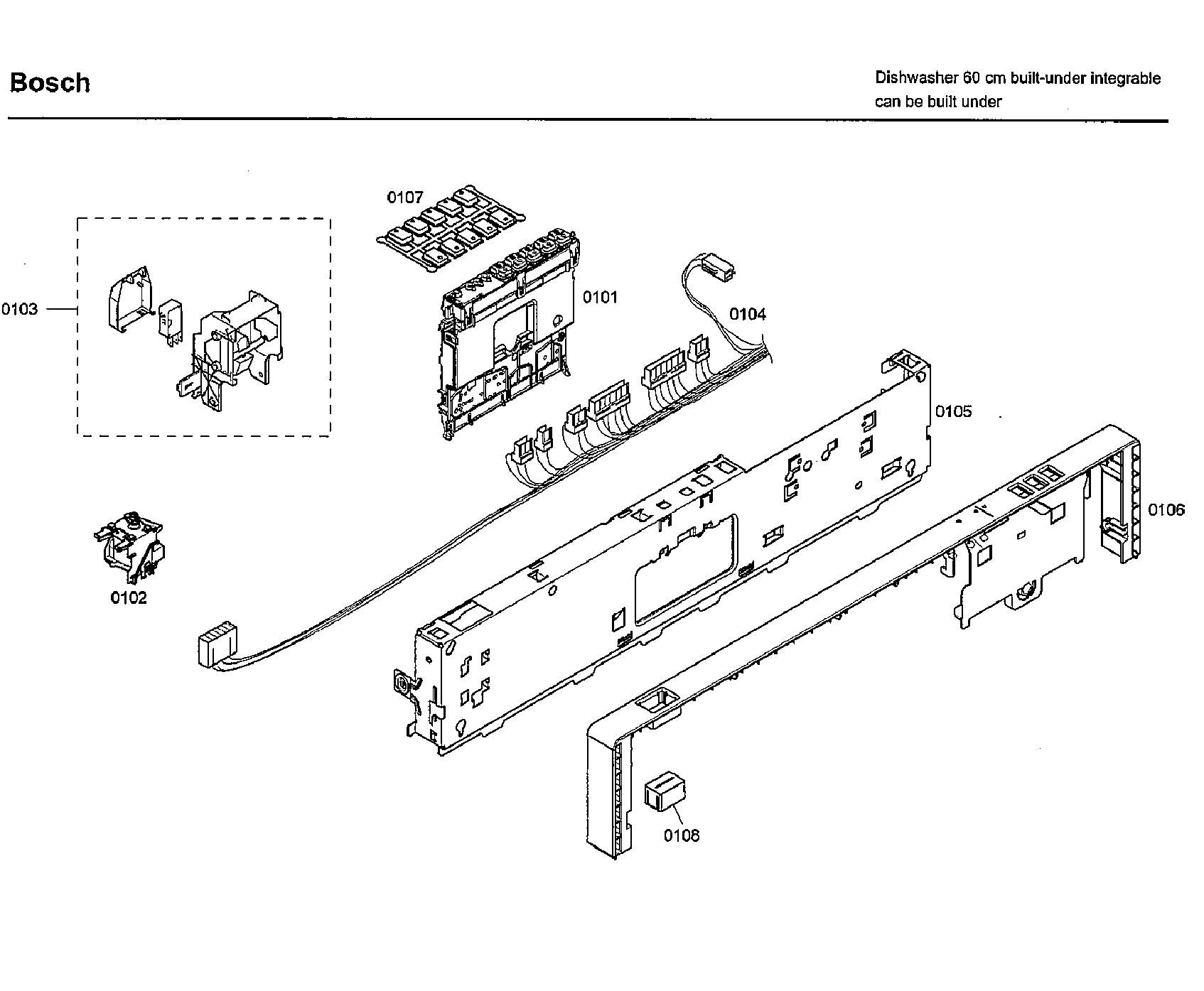 Bosch

Dishwasher 60 cm built-under integrable
can be built under

0107

0103

0101

0104

0105

0106

0102

0108