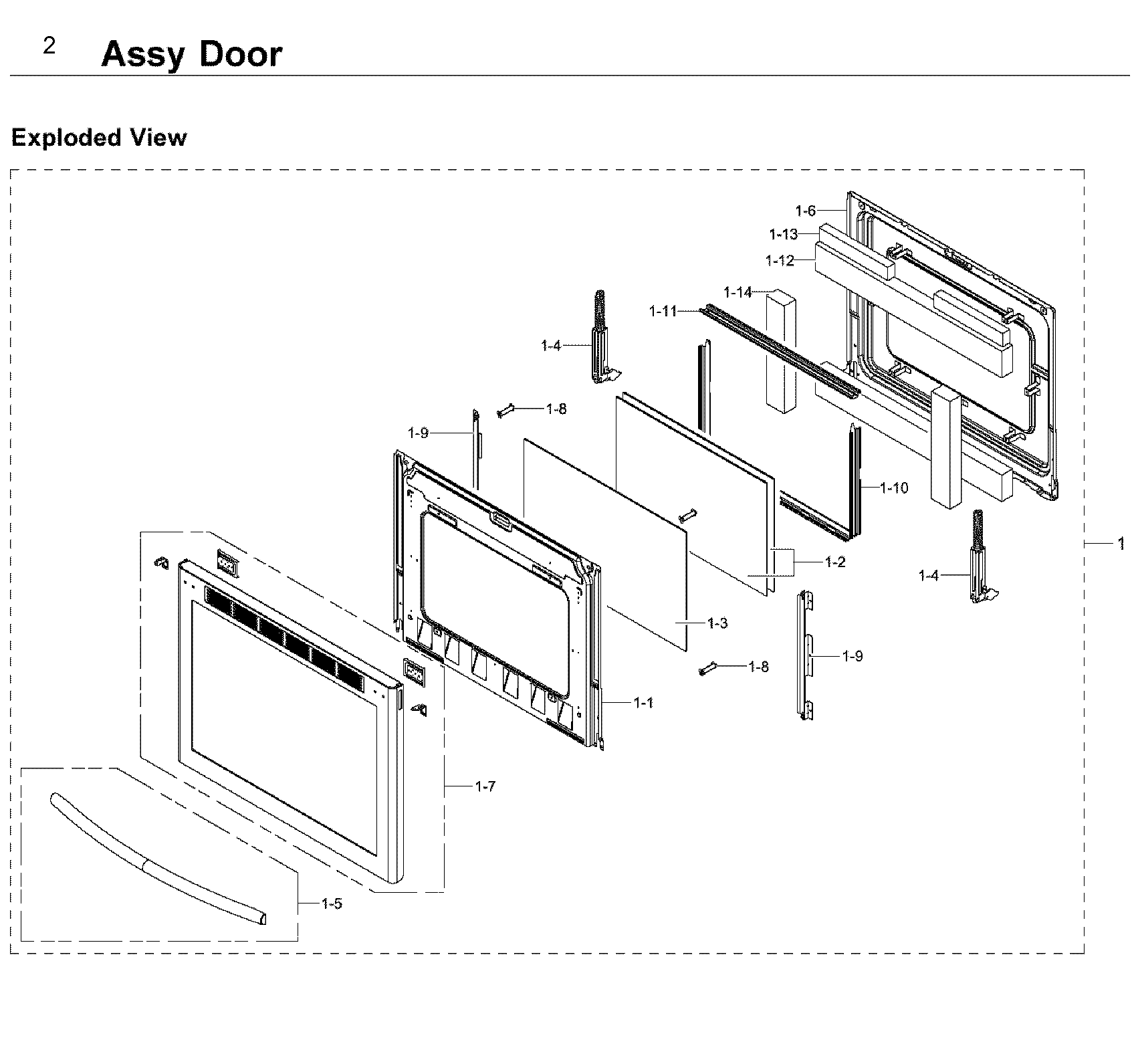 2 Assy Door

Exploded View

1-6
1-13
1-12
1-14
1-11
1-4
1-8
1-9
1-10
1
1-2
1-4
1-3
1-9
1-8
1-1
1-7
1-5