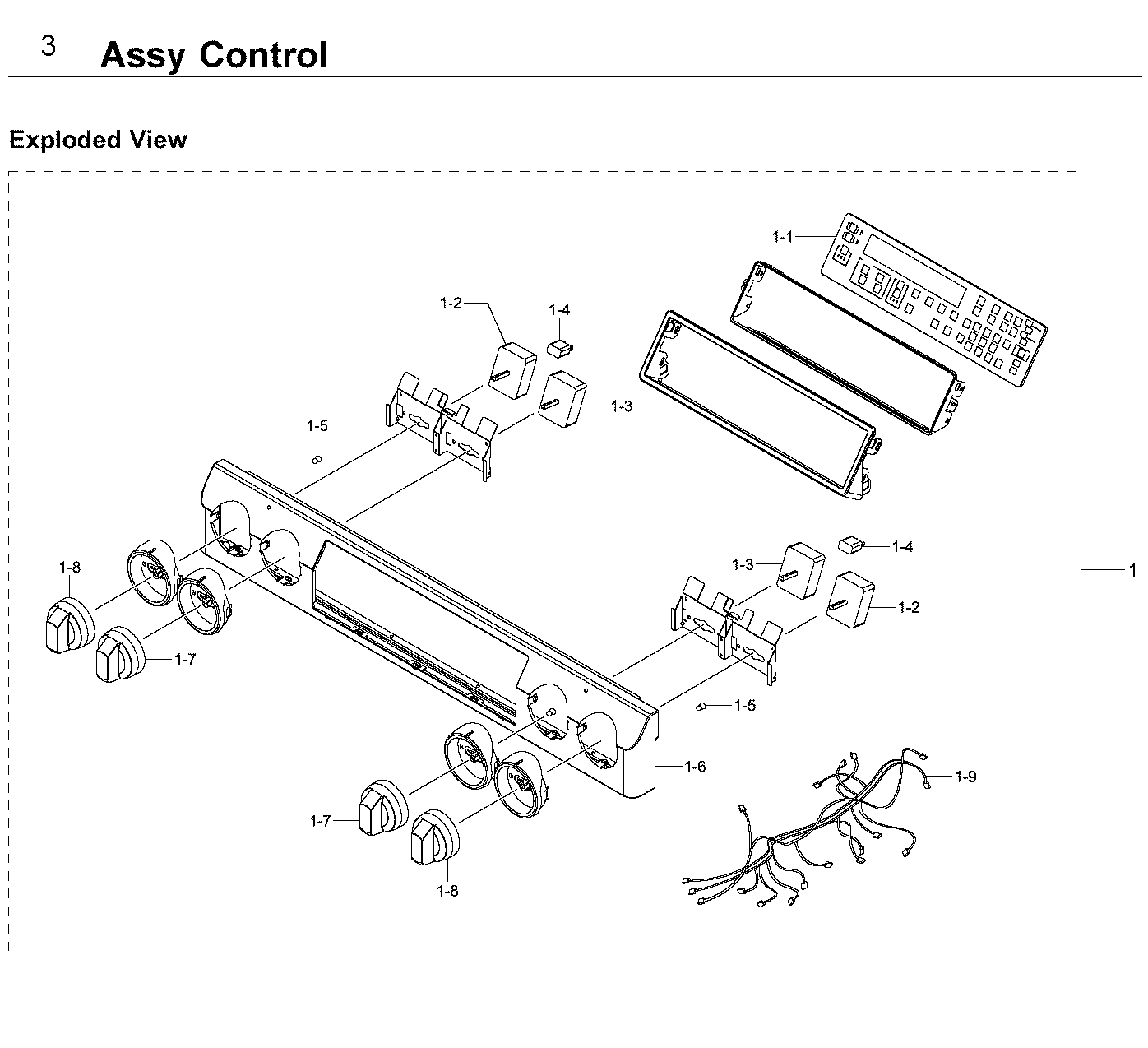 3 Assy Control

Exploded View

1-1
1-2
1-4
1-3
1-5
1-8
1-7
1-3
1-4
1-2
1
1-5
1-6
1-9
1-7
1-8