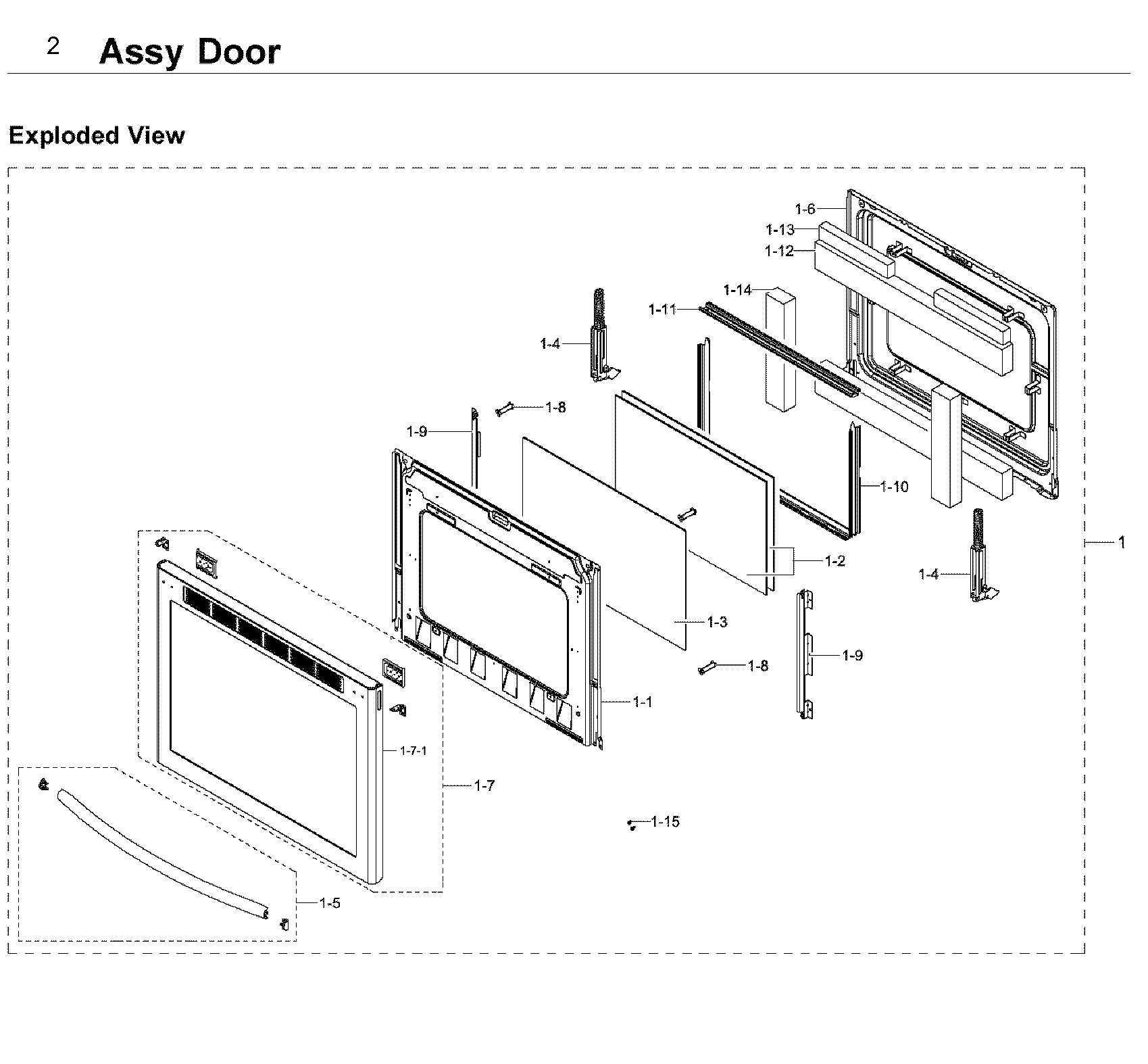 2 Assy Door

Exploded View

1-6
1-13
1-12
1-14
1-11
1-4
1-8
1-9
1-10
1
1-2
1-4
1-3
1-9
1-8
1-1
1-7-1
1-7
1-15
1-5