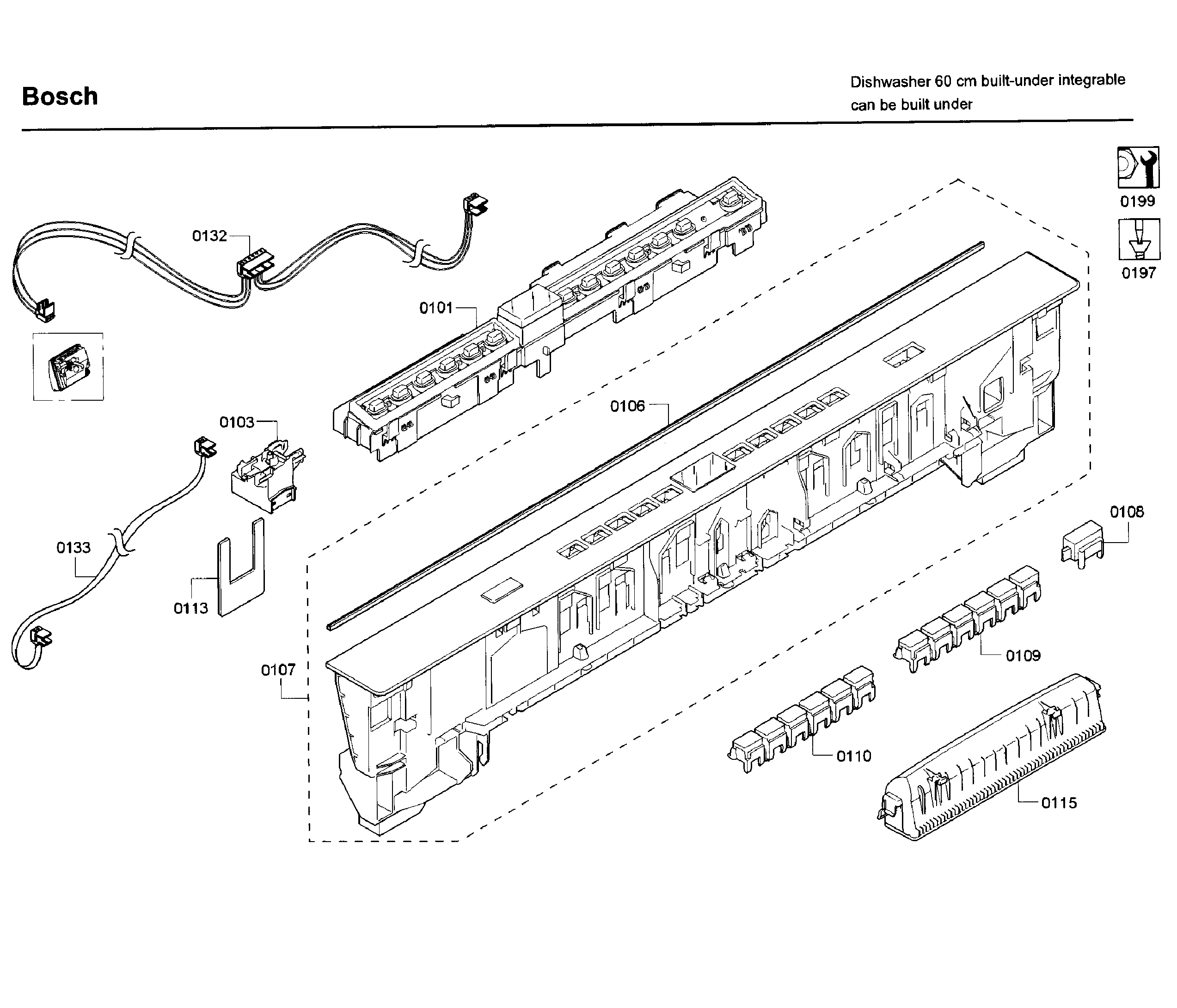 Bosch

Dishwasher 60 cm built-under integrable
can be built under

0199

0197

0132

0101

0106

0103

0133

0113

0107

0108

0109

0110

0115