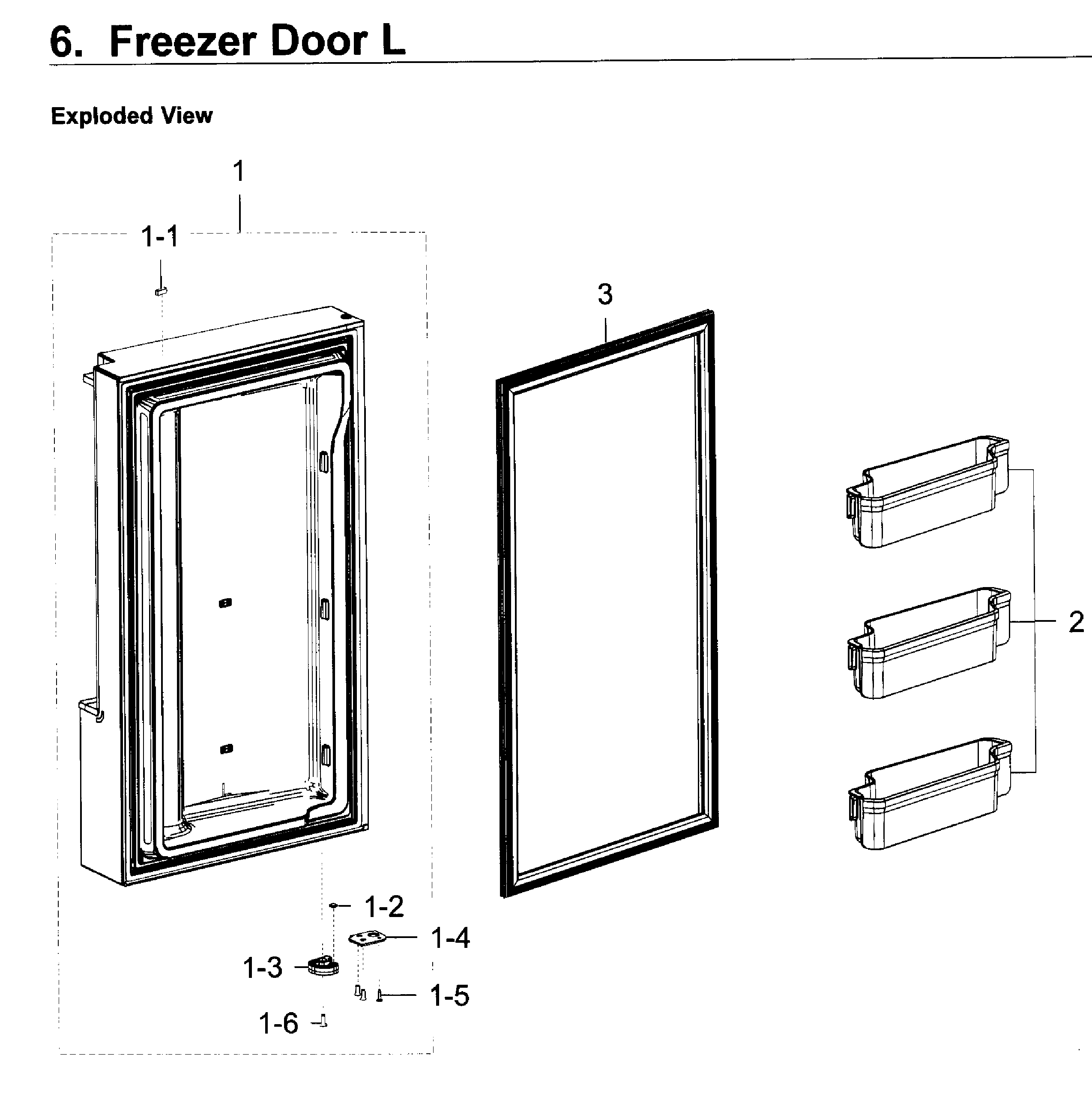 6. Freezer Door L

Exploded View

1
1-1
3
2
1-2
1-4
1-3
1-5
1-6