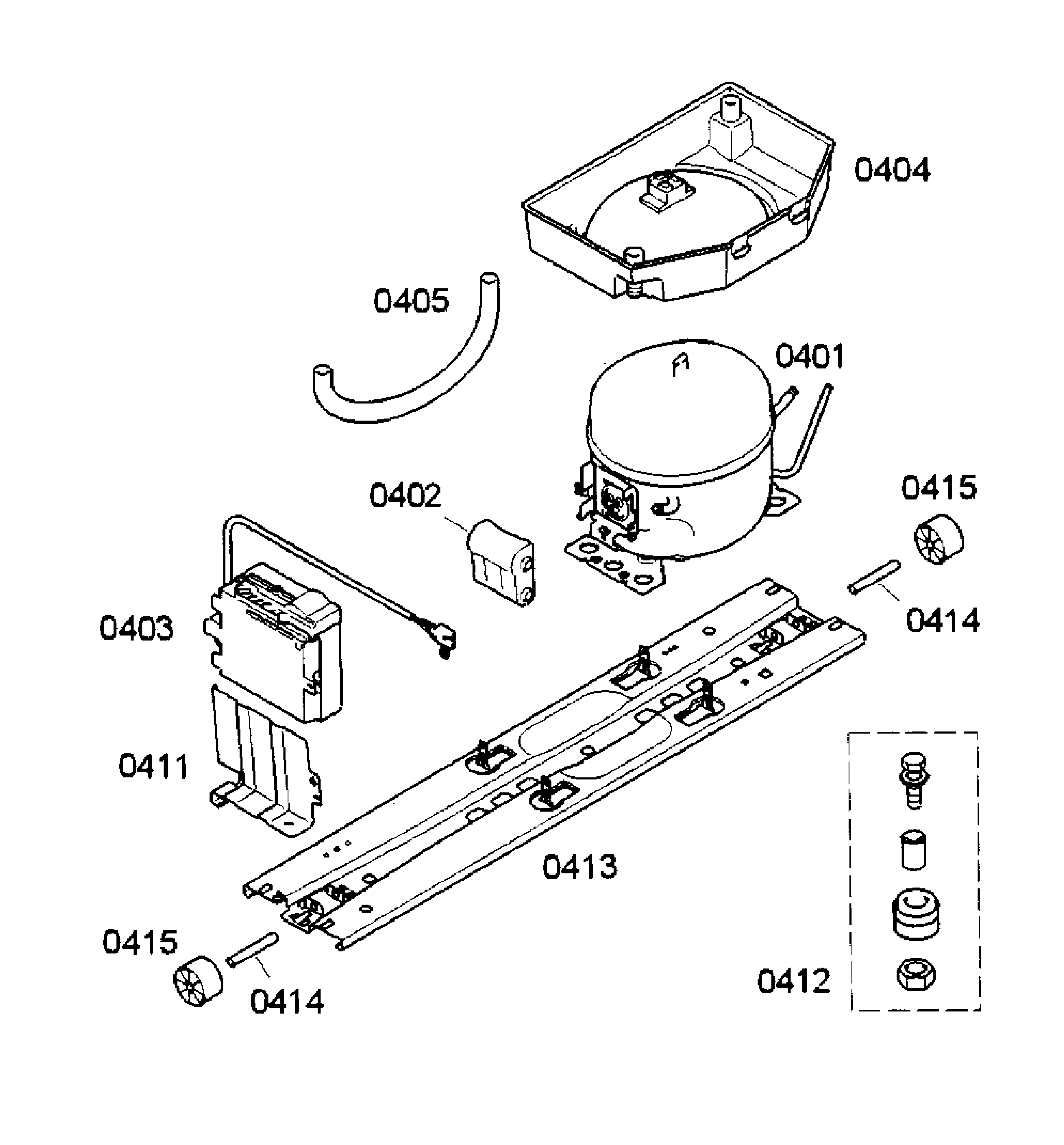 0404

0405

0401

0402

0415

0414

0403

0411

0413

0415

0414

0412