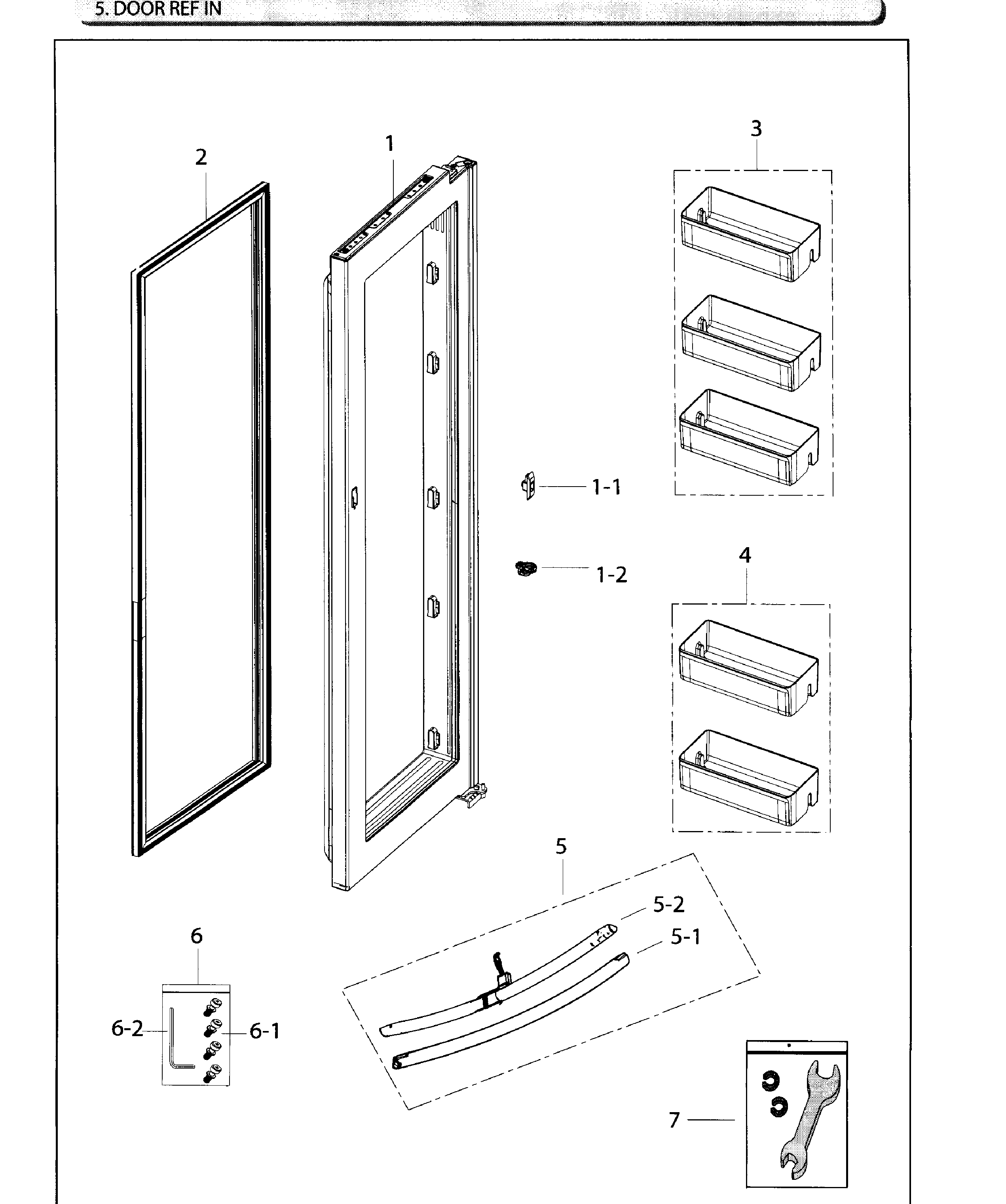 5. DOOR REF IN

2

1

3

1-1

1-2

4

5

5-2

5-1

6

6-2

6-1

7