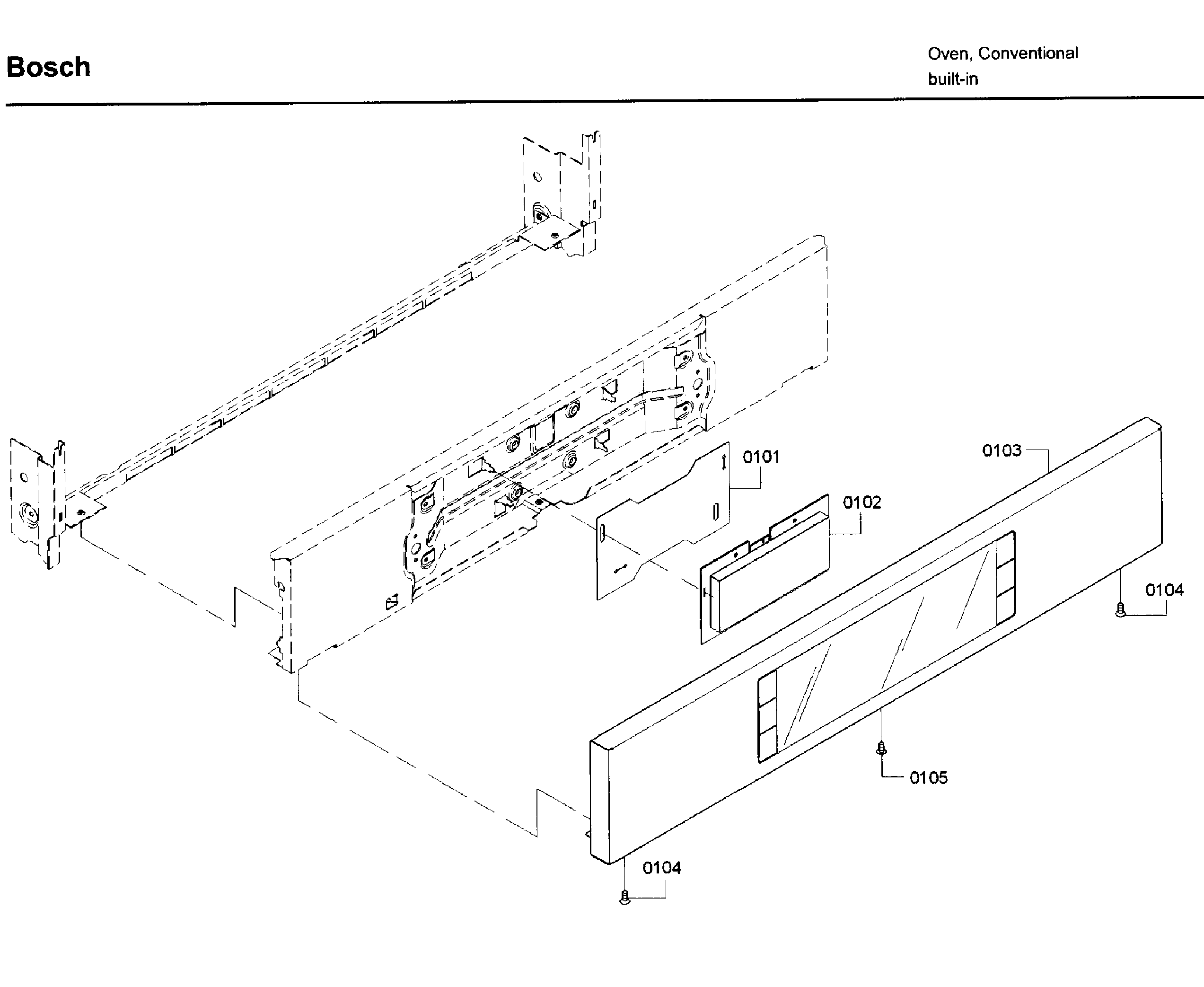 Bosch

Oven, Conventional
built-in

0101
0102
0103
0104
0105
0104