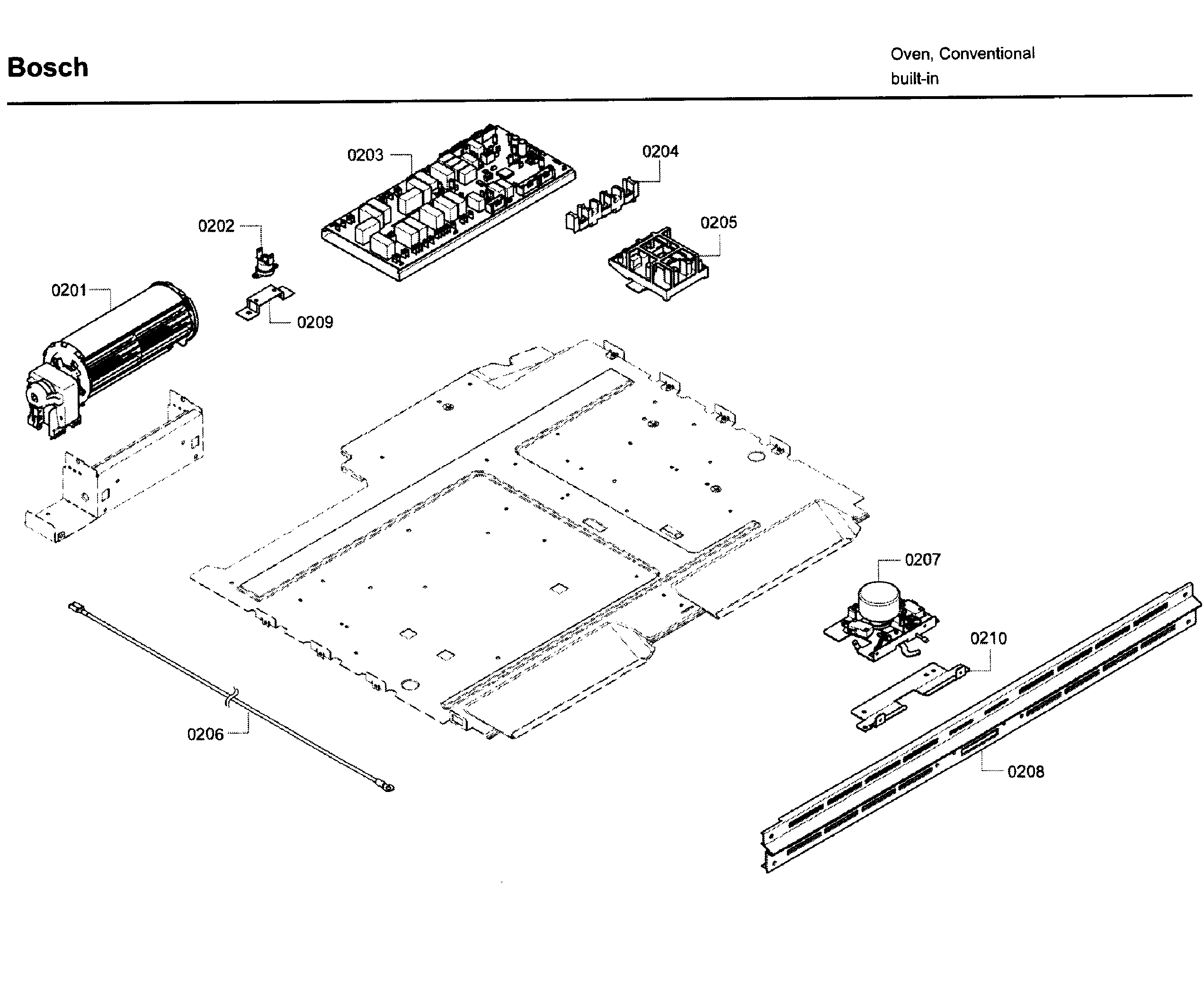 Bosch

Oven, Conventional
built-in

0203
0204
0202
0205
0201
0209
0207
0210
0206
0208