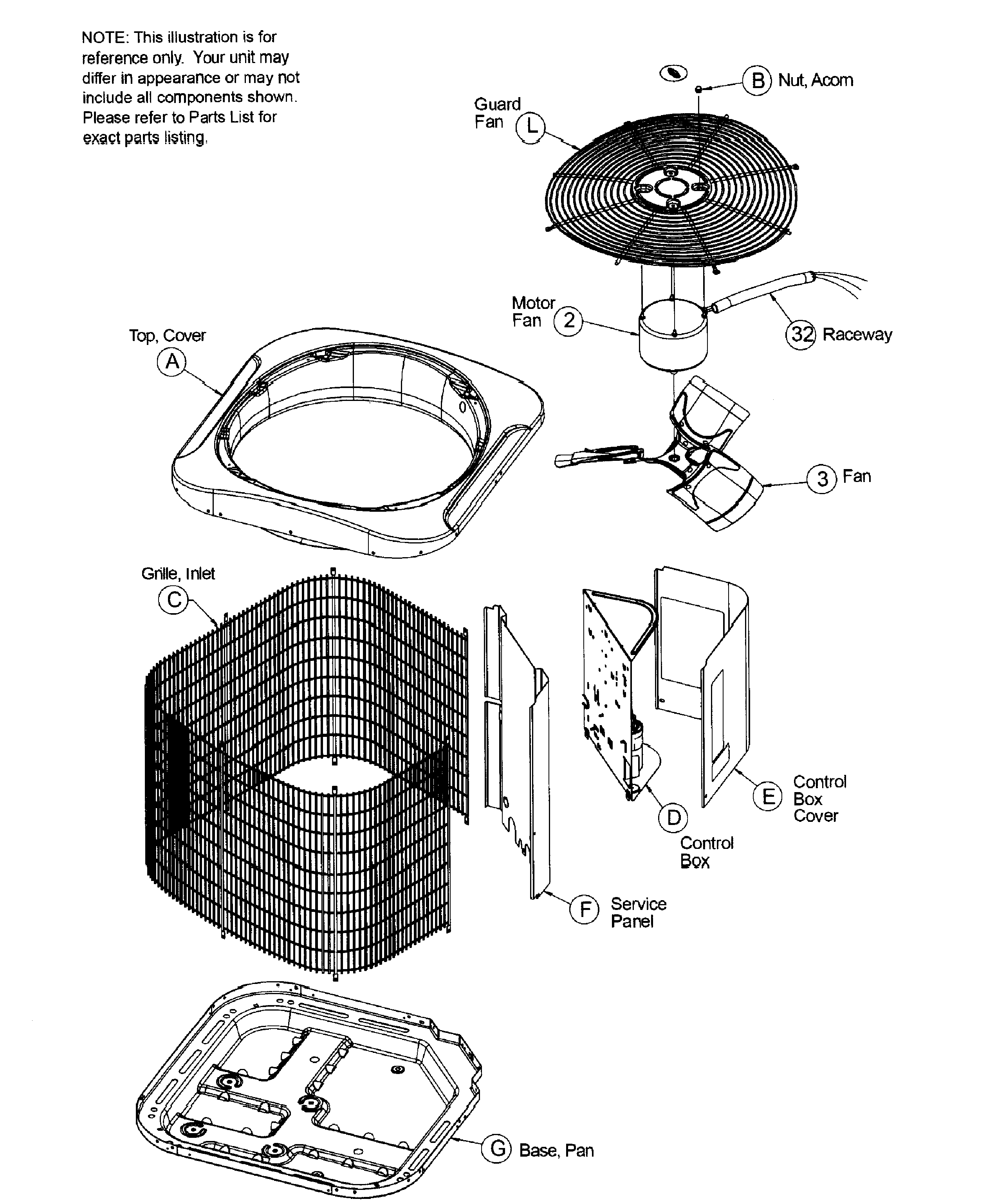 NOTE: This illustration is for reference only. Your unit may differ in appearance or may not include all components shown. Please refer to Parts List for exact parts listing.

B Nut, Acorn

Guard Fan L

Motor Fan 2

32 Raceway

Top, Cover A

3 Fan

Grille, Inlet C

E Control Box Cover

D Control Box

F Service Panel

G Base, Pan