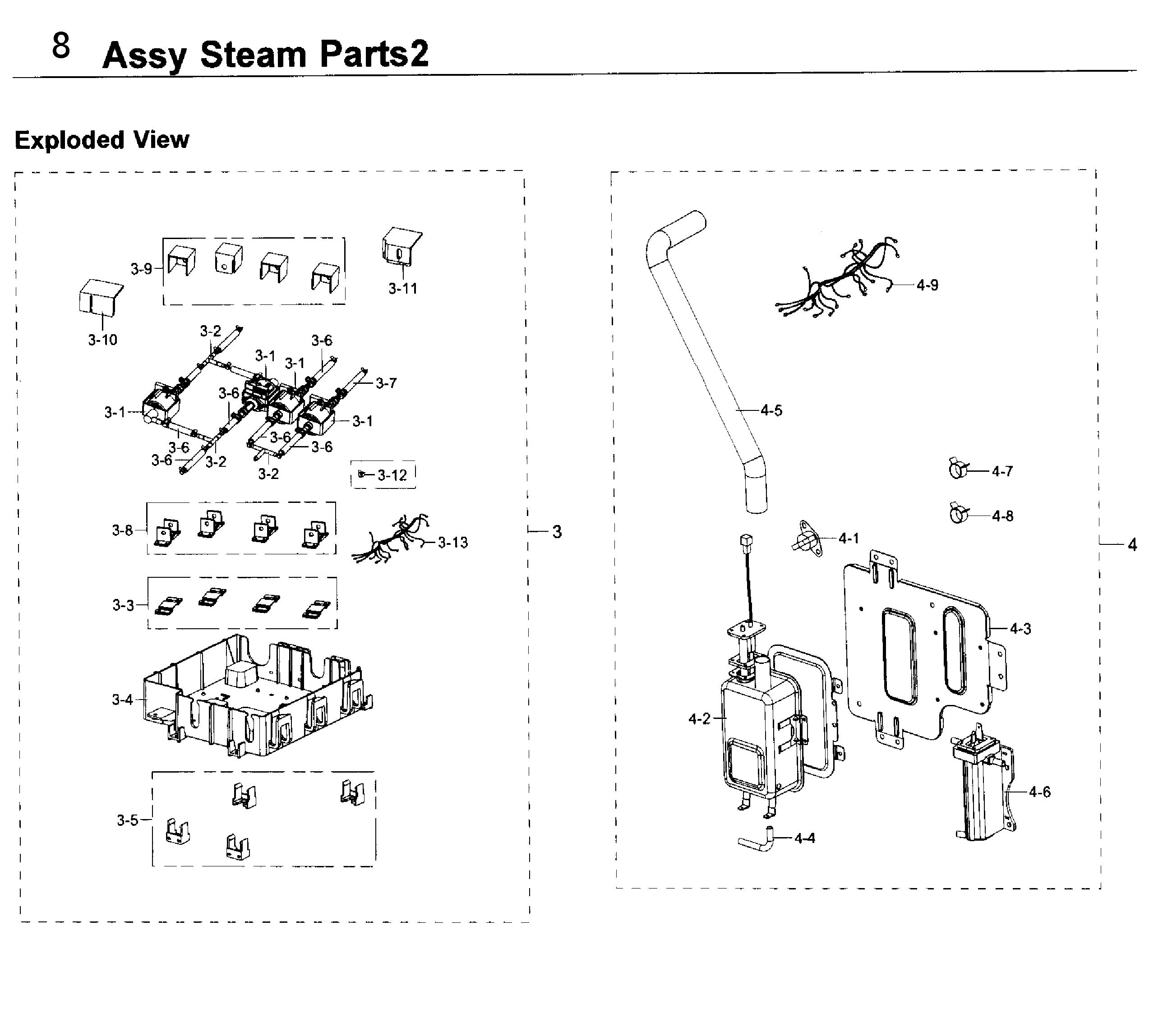 8 Assy Steam Parts2

Exploded View

3-9
3-11
3-10
3-2
3-6
3-1
3-1
3-7
3-6
3-1
3-1
3-6
3-6
3-6
3-6
3-2
3-2
3-12
3-8
3-13
3
3-3
3-4
3-5

4-9
4-5
4-7
4-8
4-1
4
4-3
4-2
4-6
4-4