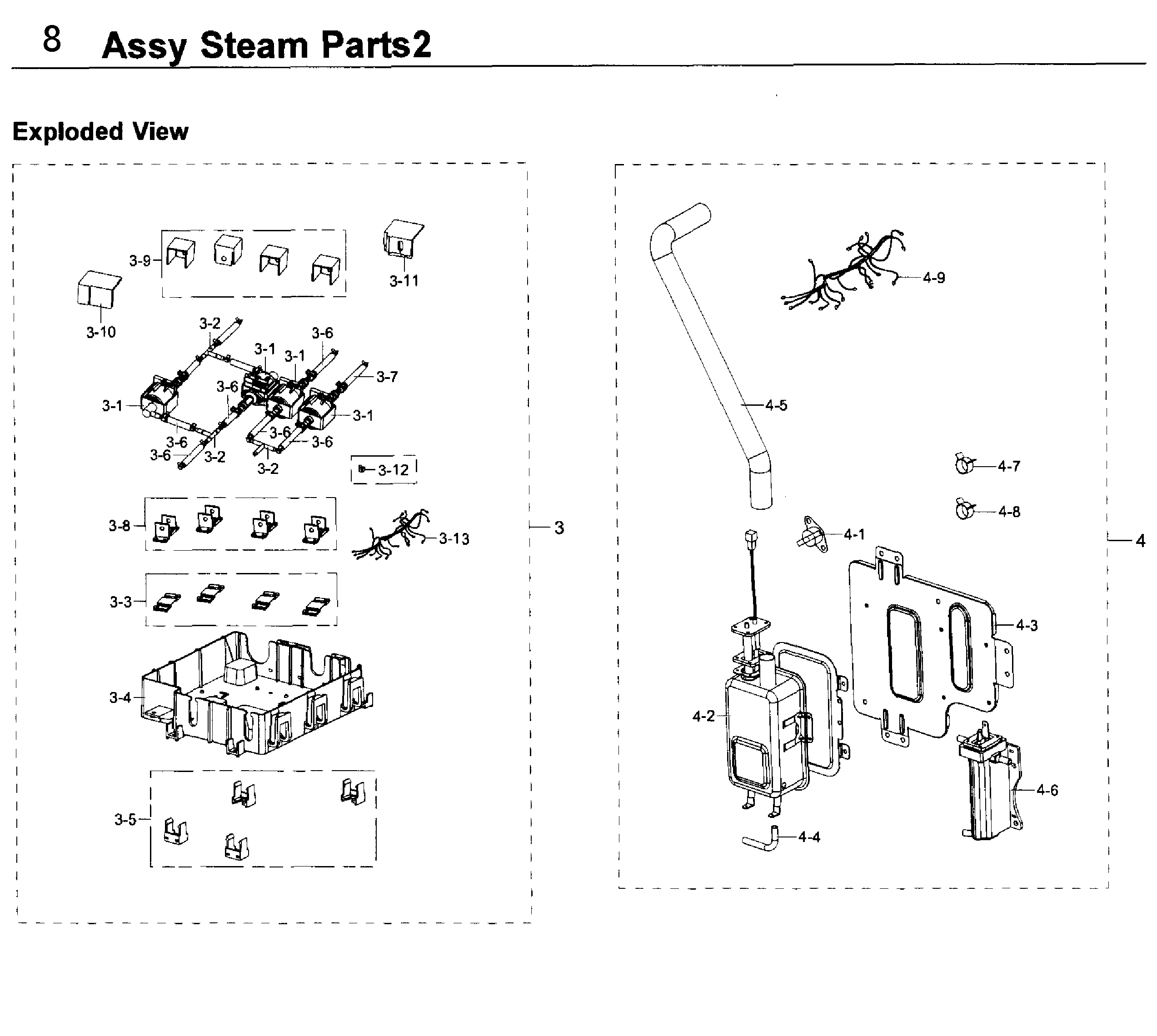 8 Assy Steam Parts2

Exploded View

3-9
3-11
3-10
3-2
3-6
3-1
3-1
3-7
3-6
3-1
3-1
3-6
3-6
3-6
3-6
3-2
3-2
3-12
3-8
3-13
3
3-3
3-4
3-5

4-9
4-5
4-7
4-8
4-1
4
4-3
4-2
4-6
4-4