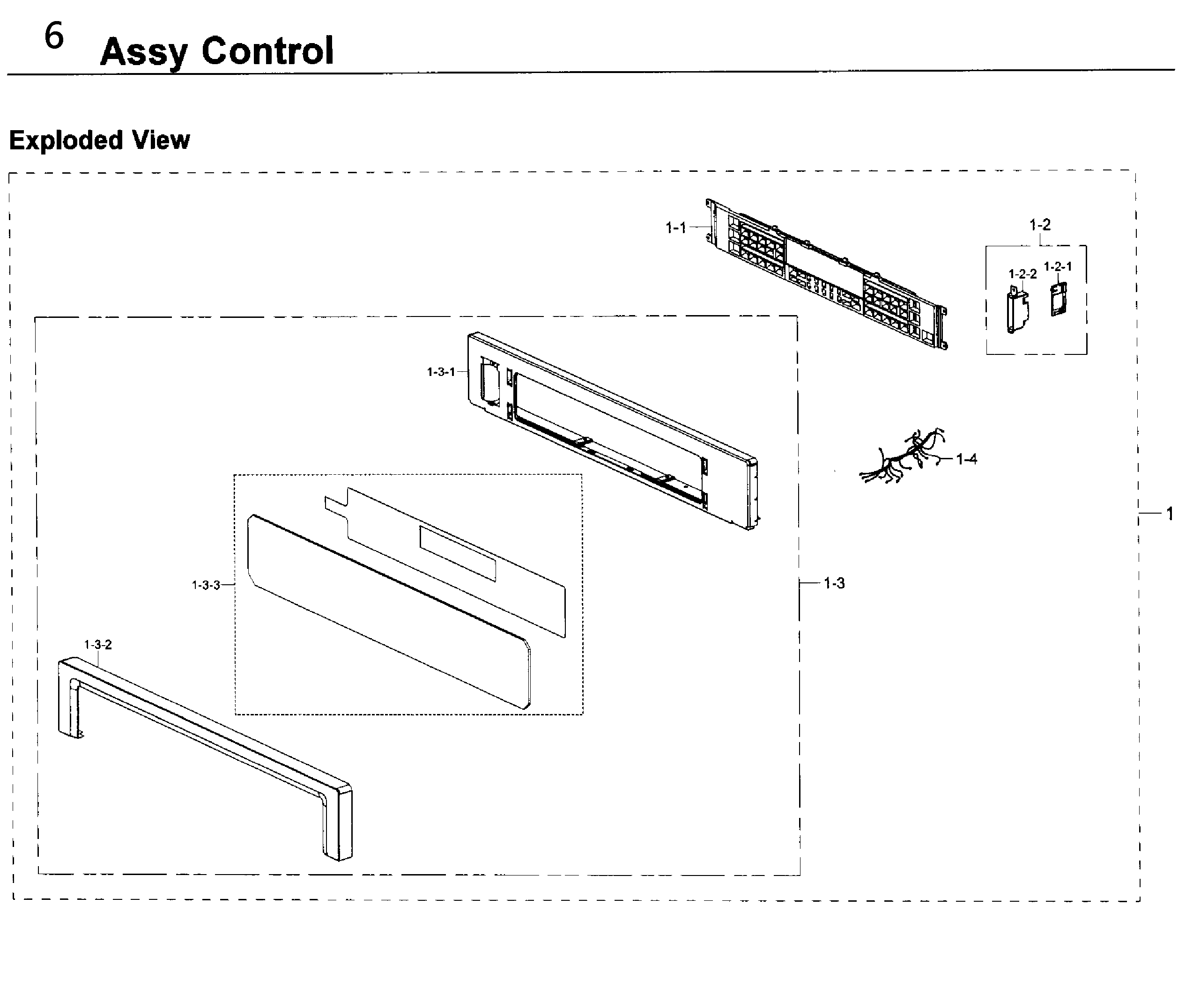 6 Assy Control

Exploded View

1-1

1-2

1-2-2

1-2-1

1-3-1

1-4

1

1-3-3

1-3

1-3-2