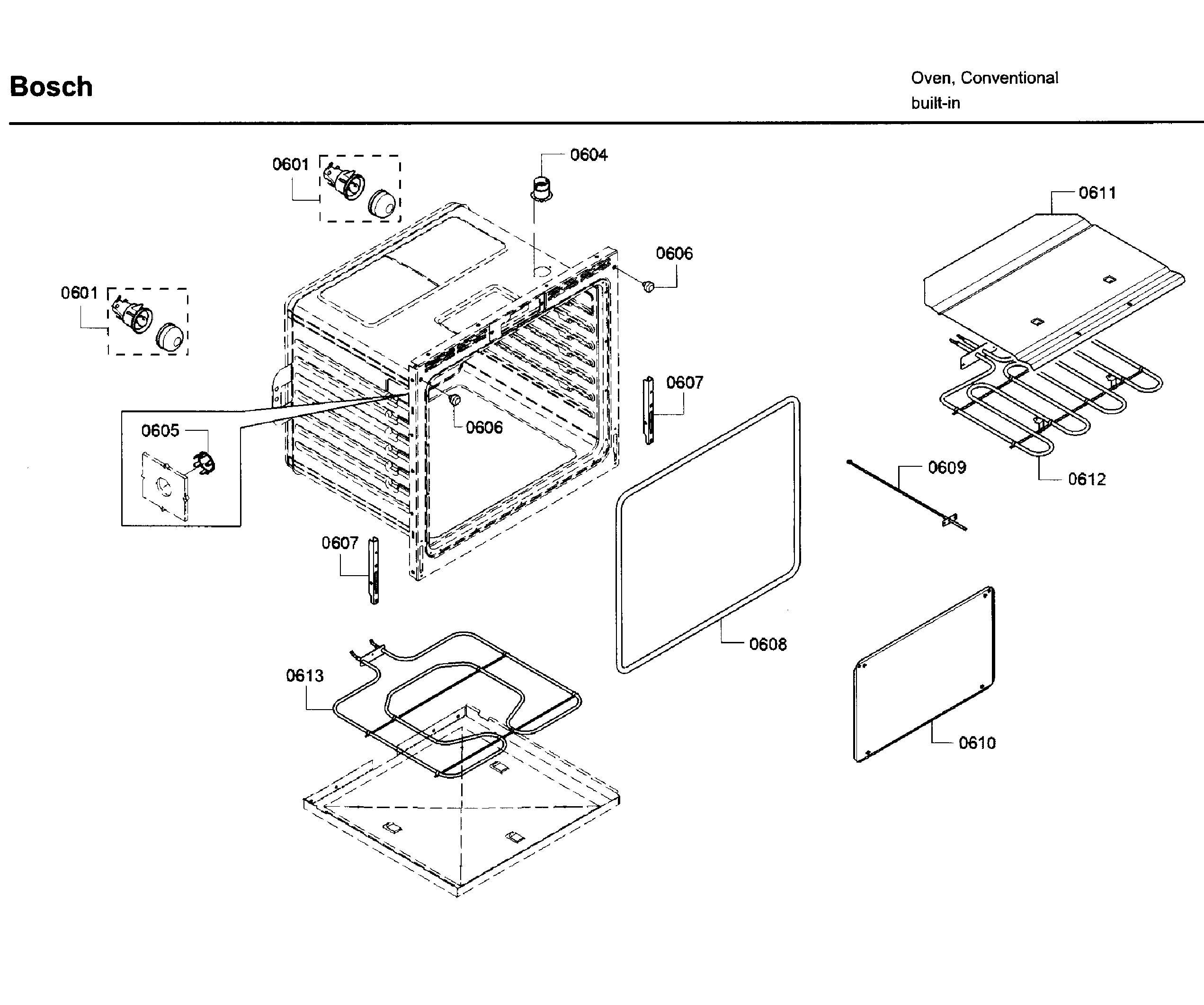 Bosch

Oven, Conventional
built-in

0601
0604
0611
0606
0601
0607
0605
0606
0609
0612
0607
0608
0613
0610