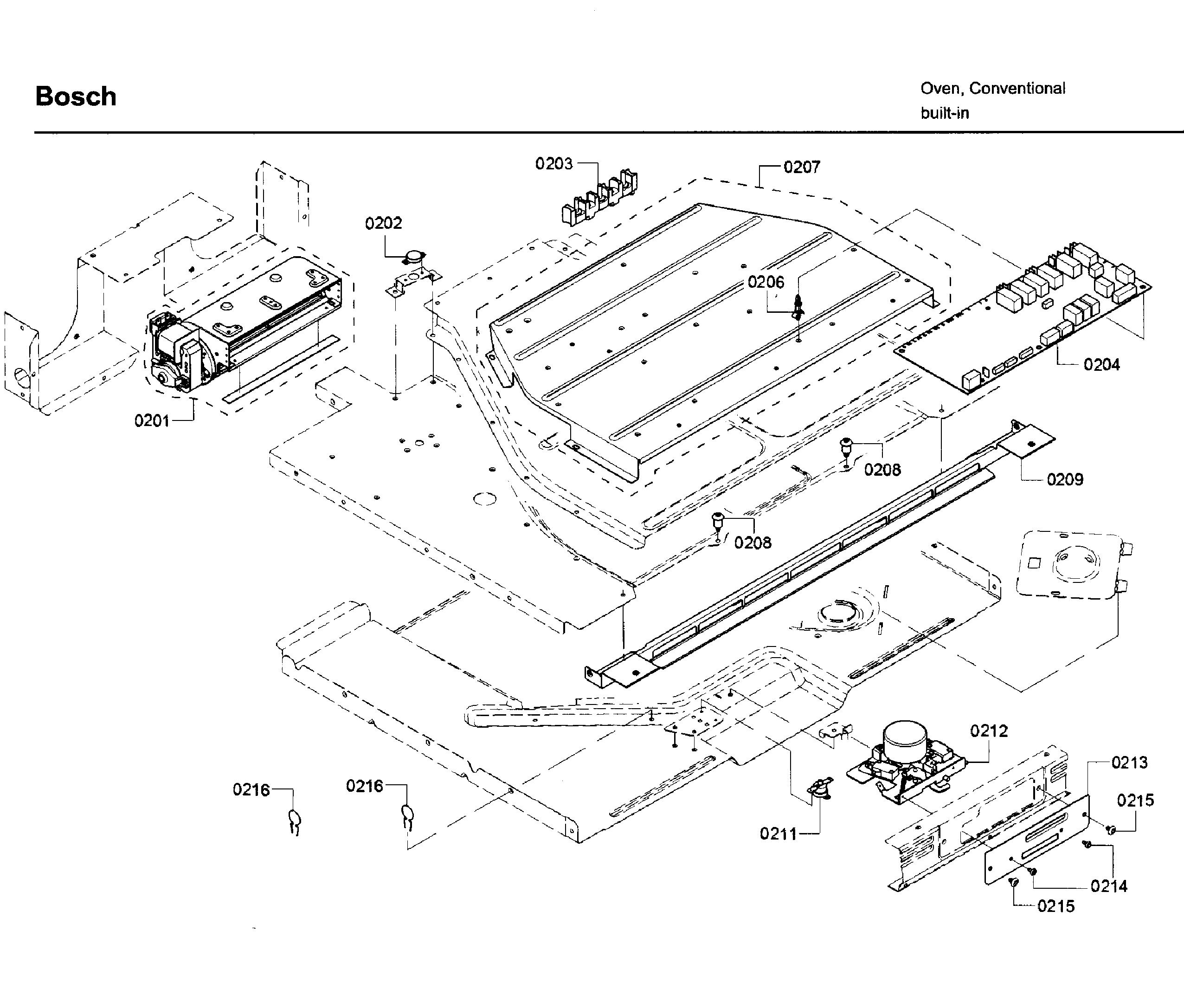 Bosch

Oven, Conventional
built-in

0203
0207
0202
0206
0204
0201
0208
0209
0208
0212
0213
0216
0216
0215
0211
0214
0215