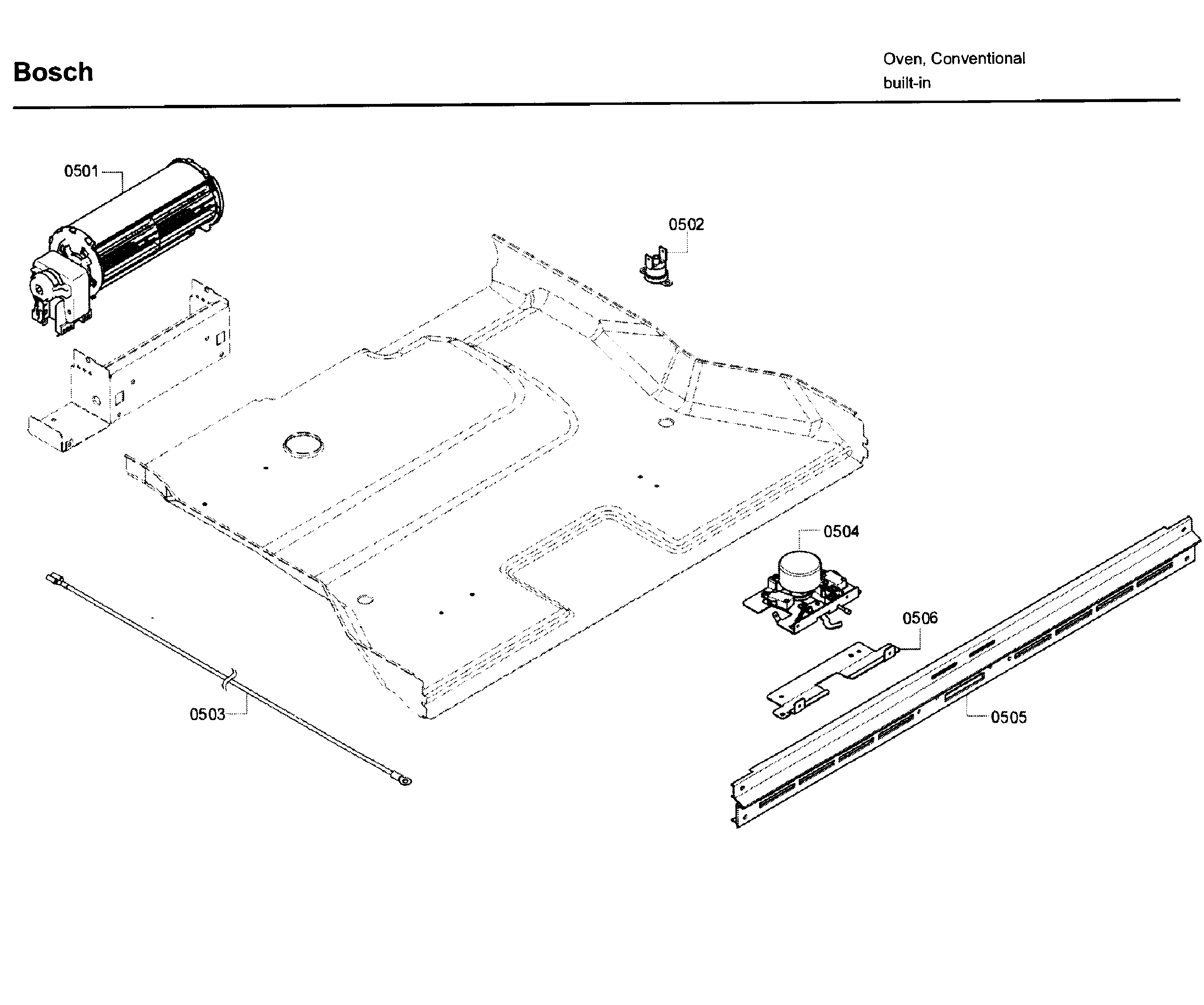 Bosch

Oven, Conventional
built-in

0501

0502

0504

0506

0503

0505